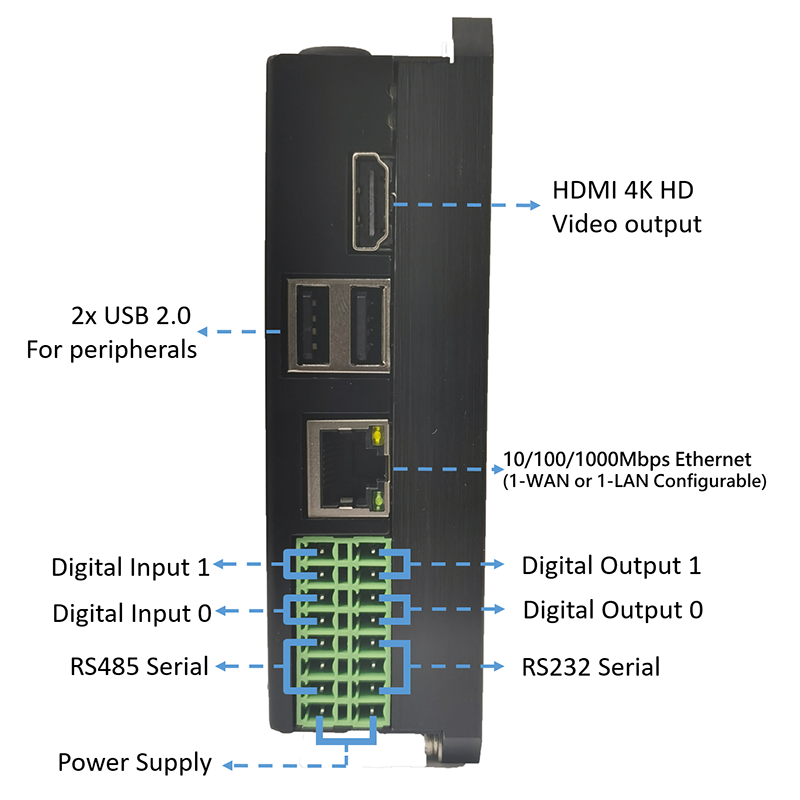 HDMI 4K HD
Video output

2x USB 2.0
For peripherals

10/100/1000Mbps Ethernet
(1-WAN or 1-LAN Configurable)

Digital Input 1

Digital Output 1

Digital Input 0

Digital Output 0

RS485 Serial

RS232 Serial

Power Supply