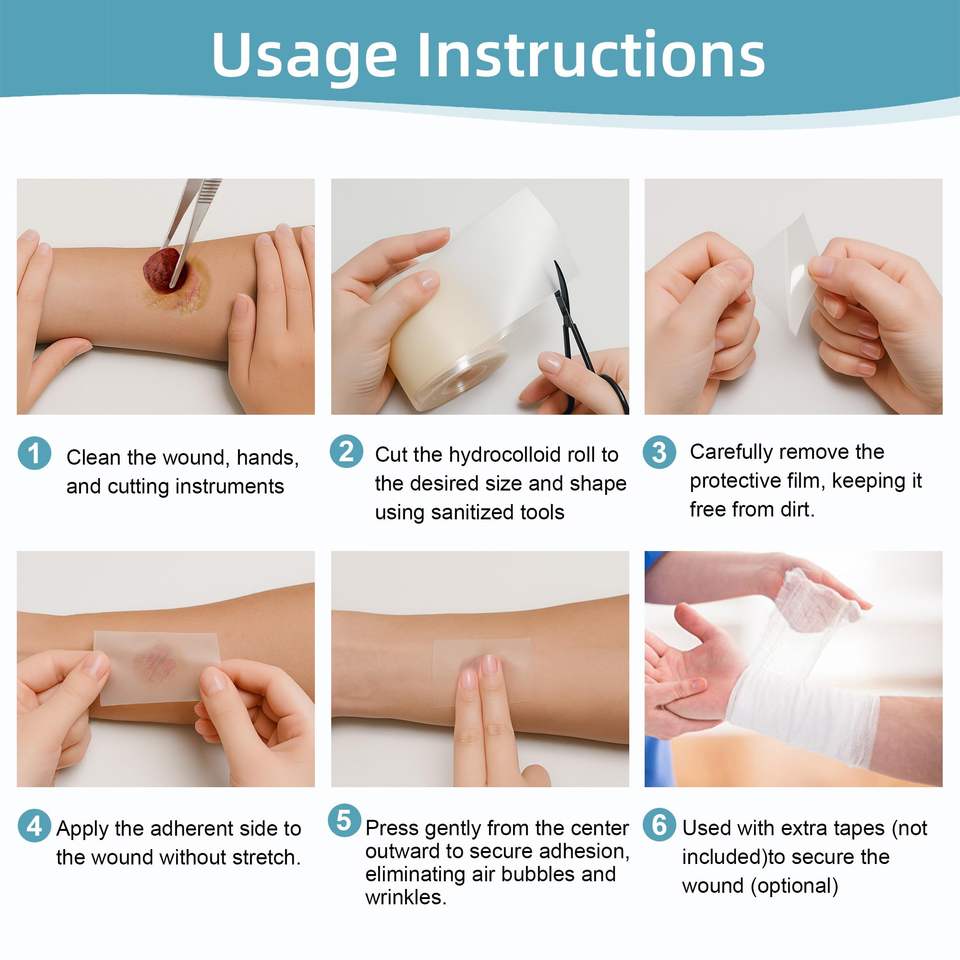 Usage Instructions

1 Clean the wound, hands, and cutting instruments

2 Cut the hydrocolloid roll to the desired size and shape using sanitized tools

3 Carefully remove the protective film, keeping it free from dirt.

4 Apply the adherent side to the wound without stretch.

5 Press gently from the center outward to secure adhesion, eliminating air bubbles and wrinkles.

6 Used with extra tapes (not included)to secure the wound (optional)