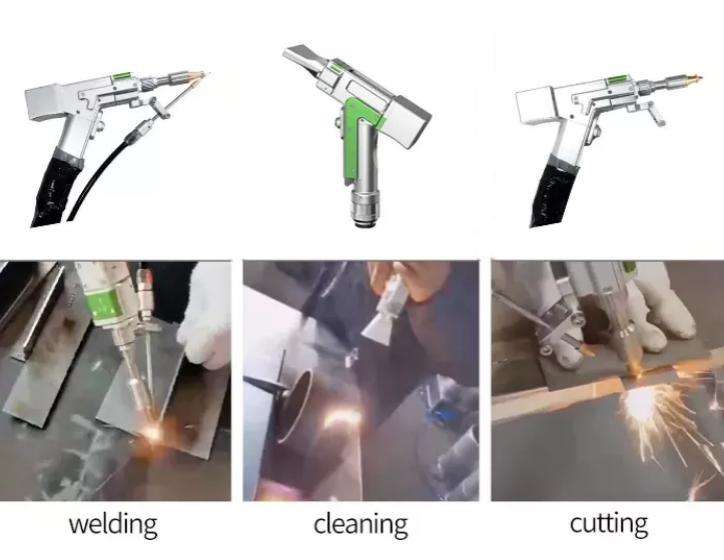 welding

cleaning

cutting