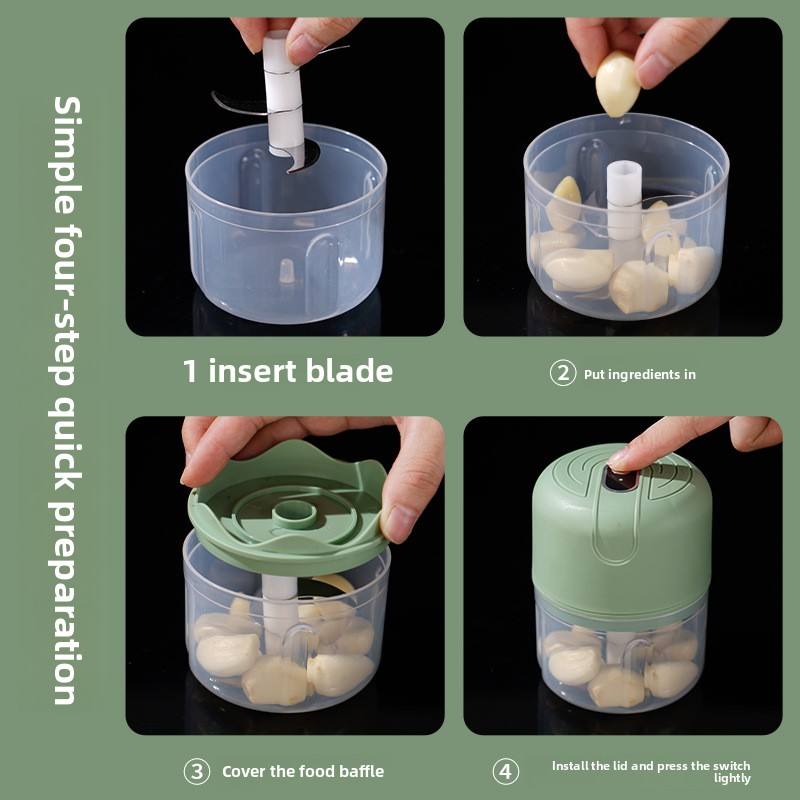 Simple four-step quick preparation

1 insert blade

② Put ingredients in

③ Cover the food baffle

④ Install the lid and press the switch lightly