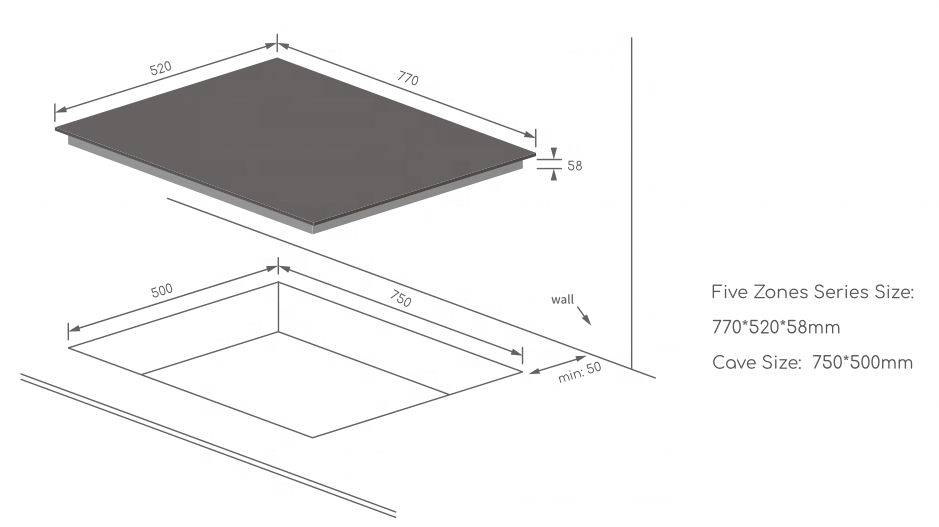 520
770
58
500
750
wall
min: 50

Five Zones Series Size:
770*520*58mm
Cave Size: 750*500mm