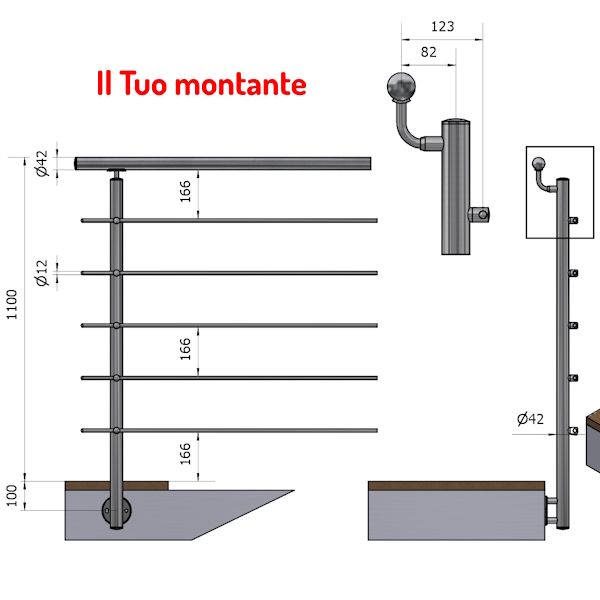 Il Tuo montante

123
82

Ø42
166
Ø12
1100
166
166
100

Ø42