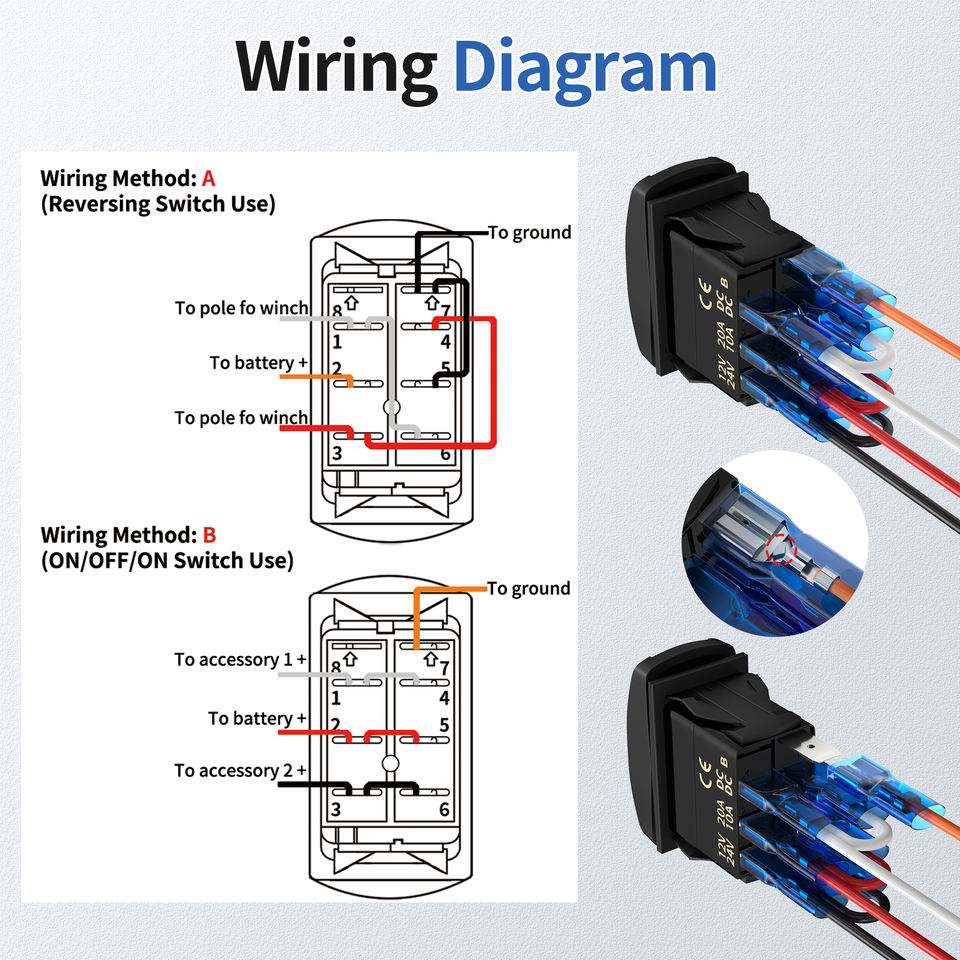 Wiring Diagram

Wiring Method: A
(Reversing Switch Use)

To ground
To pole fo winch
To battery +
To pole fo winch
8 7
1 4
2 5
3 6

Wiring Method: B
(ON/OFF/ON Switch Use)

To ground
To accessory 1 +
To battery +
To accessory 2 +
8 7
1 4
2 5
3 6

CE
12V 20A DC
24V 10A DC
B

CE
12V 20A DC
24V 10A DC
B