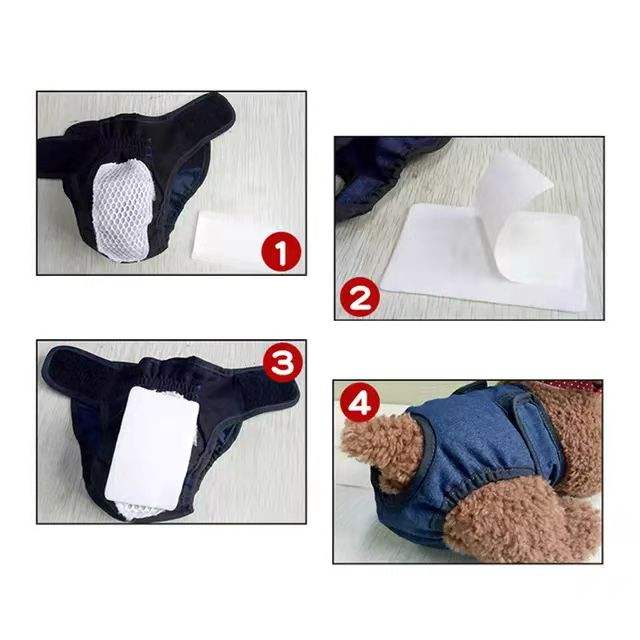 1

2

3

4