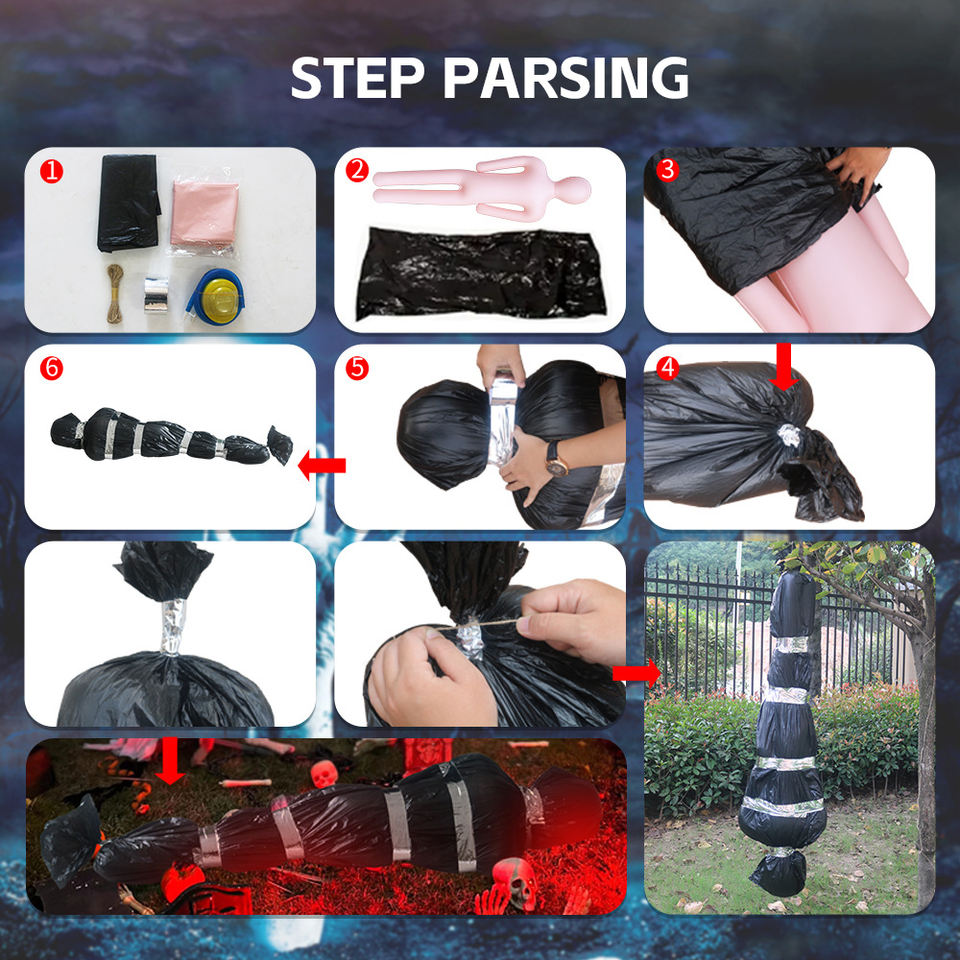 STEP PARSING

1

2

3

6

5

4