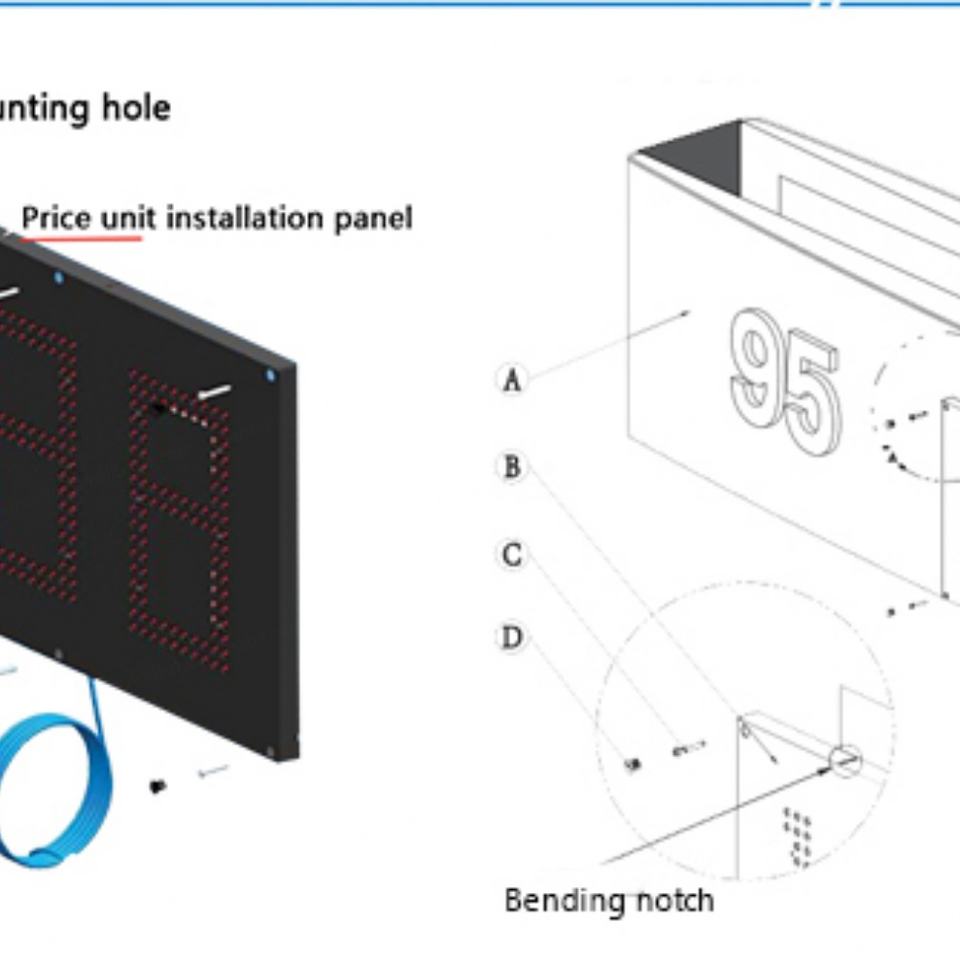 unting hole

Price unit installation panel

A

95

B

C

D

Bending notch