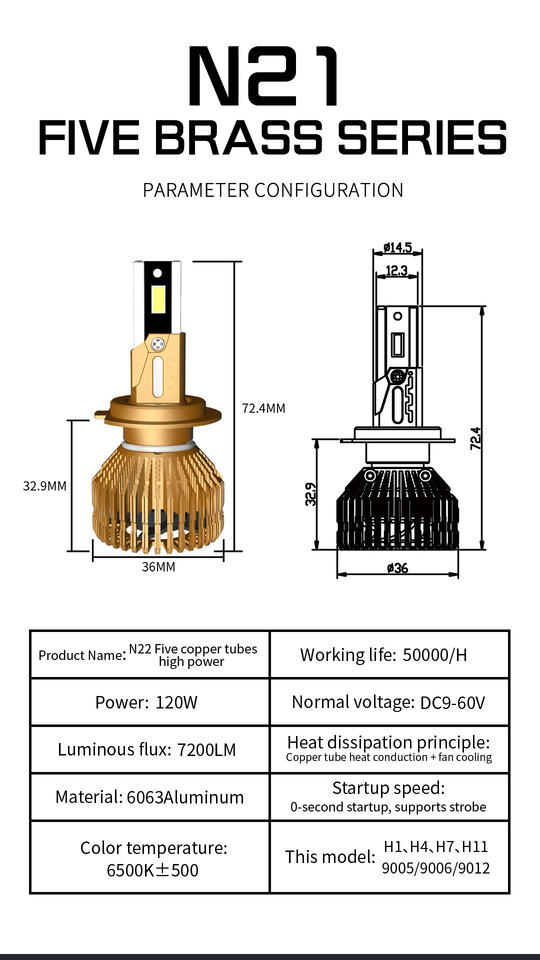 N21
FIVE BRASS SERIES

PARAMETER CONFIGURATION

72.4MM

32.9MM

36MM

ø14.5

12.3

72.4

32.9

ø36

| Product Name: N22 Five copper tubes high power | Working life: 50000/H |
|---|---|
| Power: 120W | Normal voltage: DC9-60V |
| Luminous flux: 7200LM | Heat dissipation principle: Copper tube heat conduction + fan cooling |
| Material: 6063Aluminum | Startup speed: 0-second startup, supports strobe |
| Color temperature: 6500K±500 | This model: H1、H4、H7、H11 9005/9006/9012 |