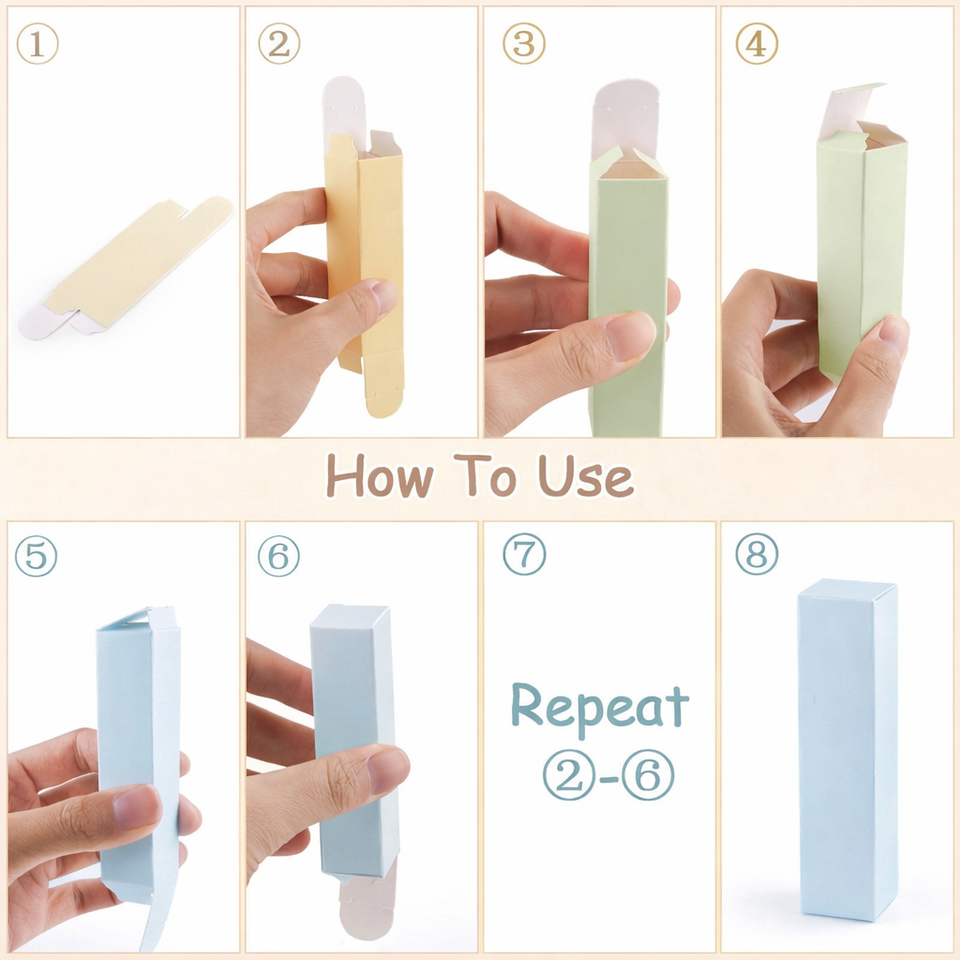 ①

②

③

④

How To Use

⑤

⑥

⑦

Repeat ②-⑥

⑧