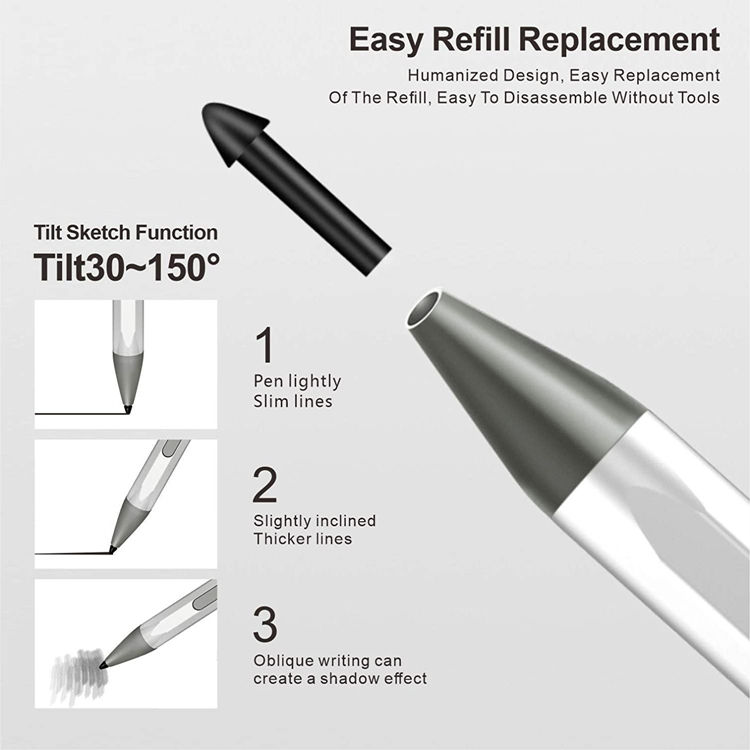 Easy Refill Replacement

Humanized Design, Easy Replacement Of The Refill, Easy To Disassemble Without Tools

Tilt Sketch Function

Tilt30~150°

1

Pen lightly
Slim lines

2

Slightly inclined
Thicker lines

3

Oblique writing can create a shadow effect