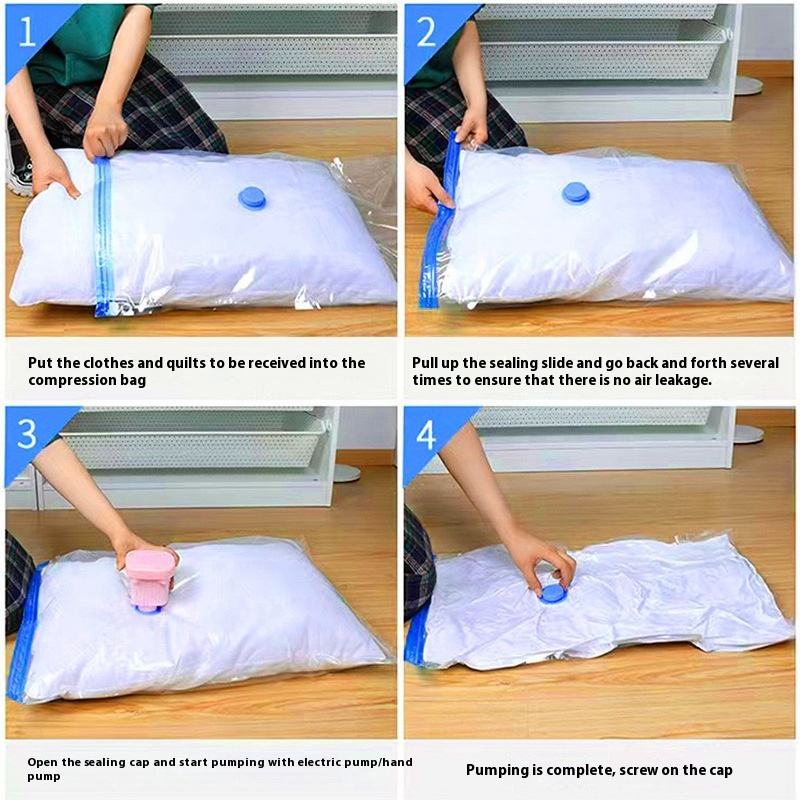 1

Put the clothes and quilts to be received into the compression bag

2

Pull up the sealing slide and go back and forth several times to ensure that there is no air leakage.

3

Open the sealing cap and start pumping with electric pump/hand pump

4

Pumping is complete, screw on the cap