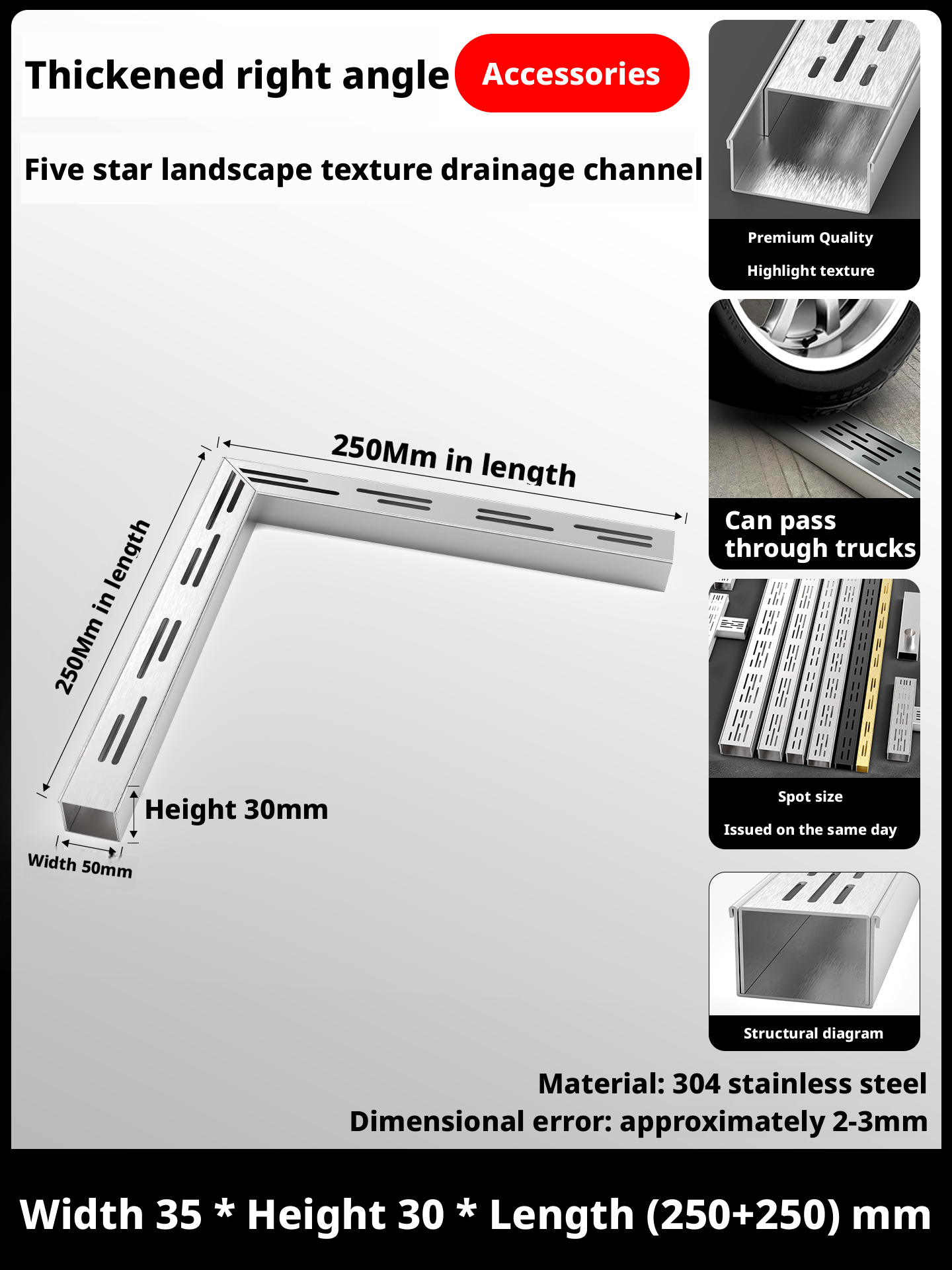 Thickened right angle Accessories

Five star landscape texture drainage channel

Premium Quality
Highlight texture

Can pass through trucks

Spot size
Issued on the same day

Structural diagram

250Mm in length

250Mm in length

Height 30mm

Width 50mm

Material: 304 stainless steel
Dimensional error: approximately 2-3mm

Width 35 * Height 30 * Length (250+250) mm