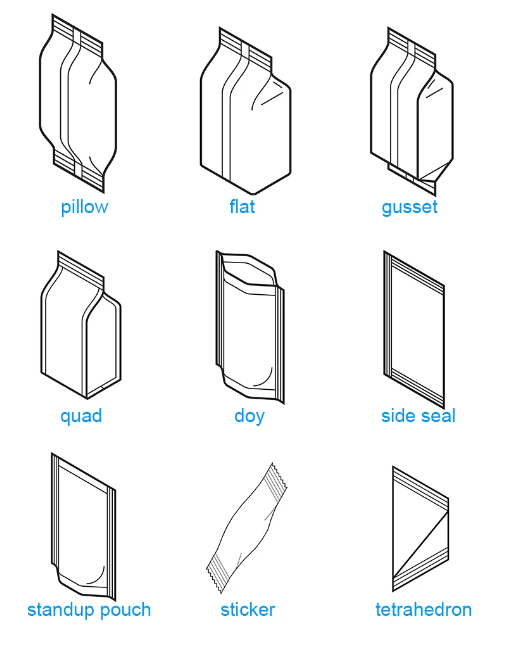 pillow

flat

gusset

quad

doy

side seal

standup pouch

sticker

tetrahedron