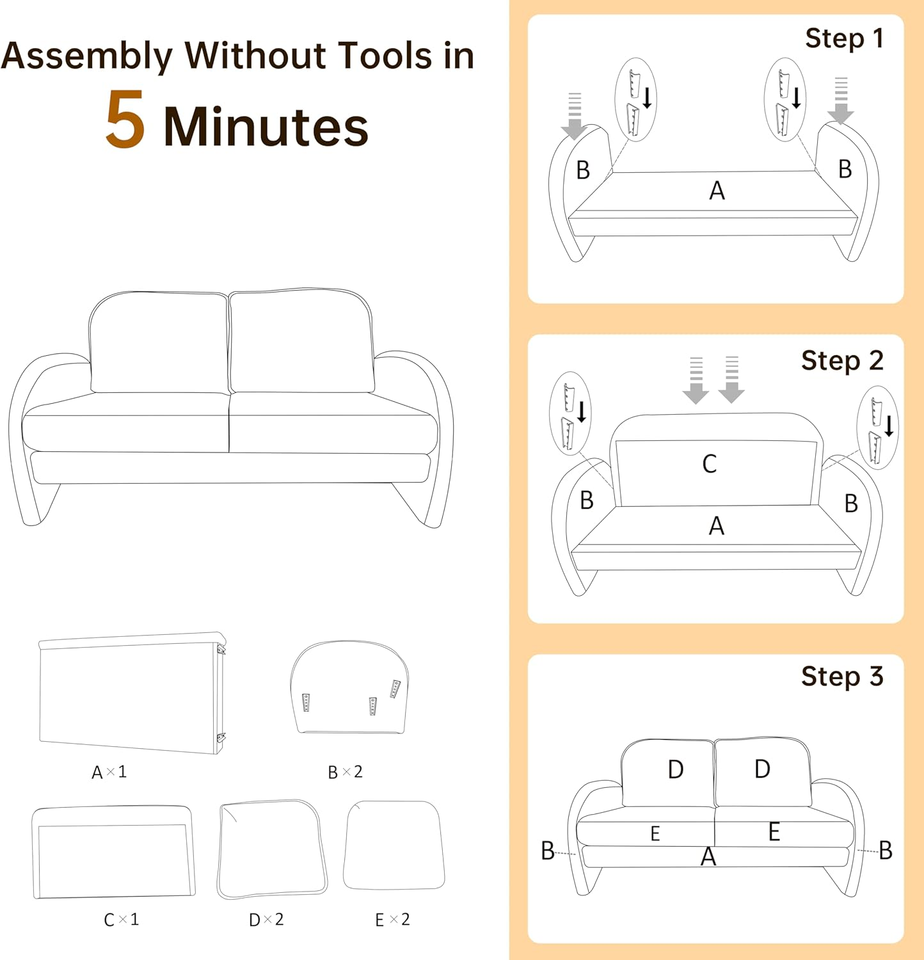 Assembly Without Tools in

5 Minutes

A×1

B×2

C×1

D×2

E×2

Step 1

B

A

B

Step 2

C

B

A

B

Step 3

D

D

E

E

B

A

B