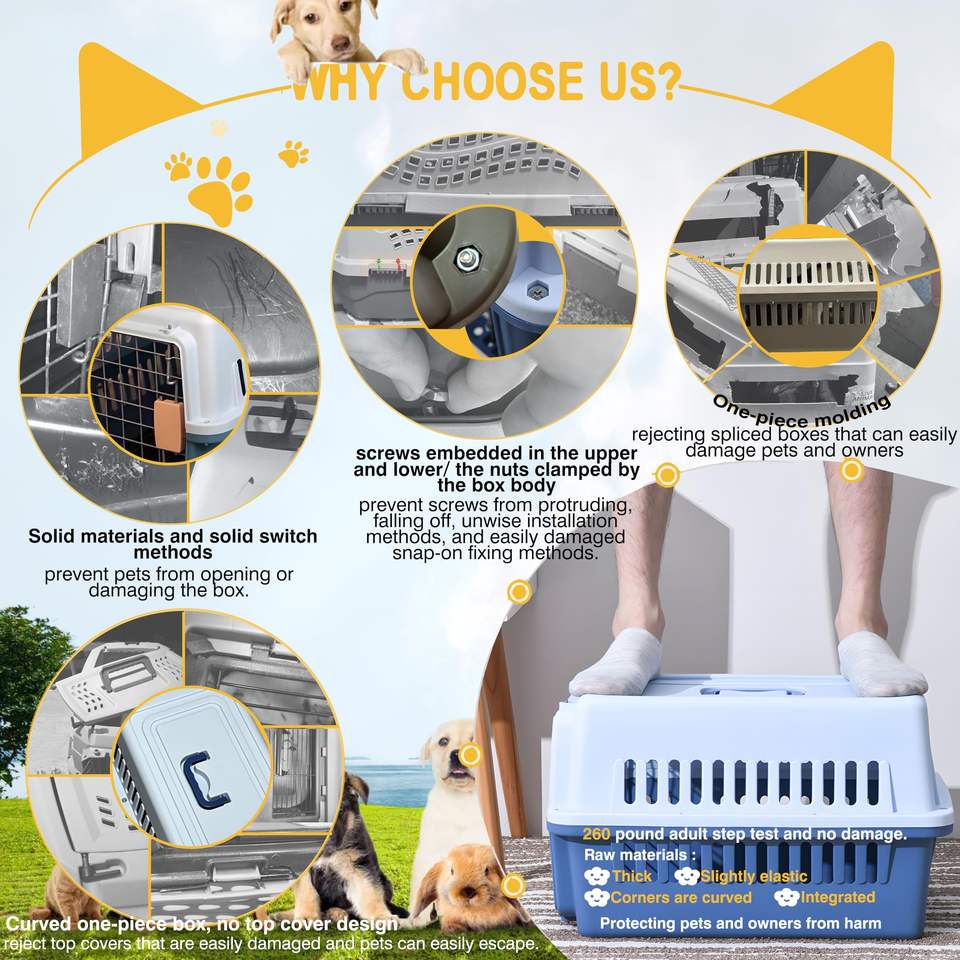 WHY CHOOSE US?

Solid materials and solid switch methods
prevent pets from opening or damaging the box.

screws embedded in the upper and lower/ the nuts clamped by the box body
prevent screws from protruding, falling off, unwise installation methods, and easily damaged snap-on fixing methods.

One-piece molding
rejecting spliced boxes that can easily damage pets and owners

Curved one-piece box, no top cover design
reject top covers that are easily damaged and pets can easily escape.

260 pound adult step test and no damage.
Raw materials :
Thick
Slightly elastic
Corners are curved
Integrated
Protecting pets and owners from harm