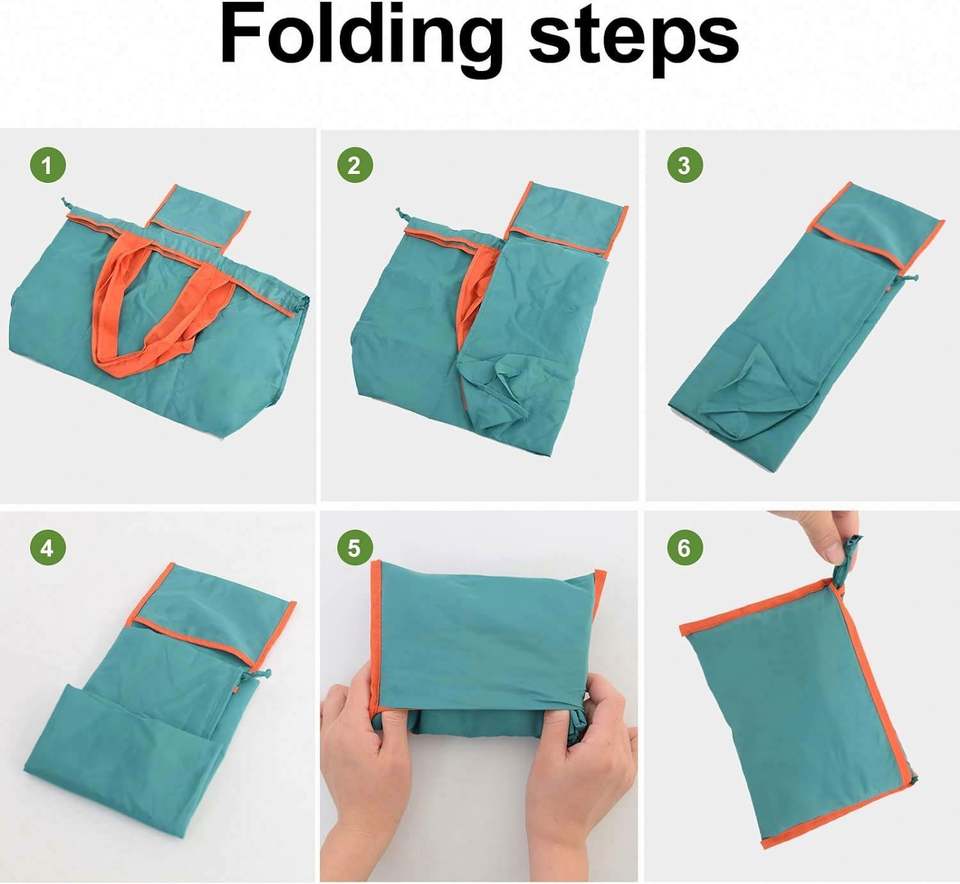 Folding steps

1

2

3

4

5

6