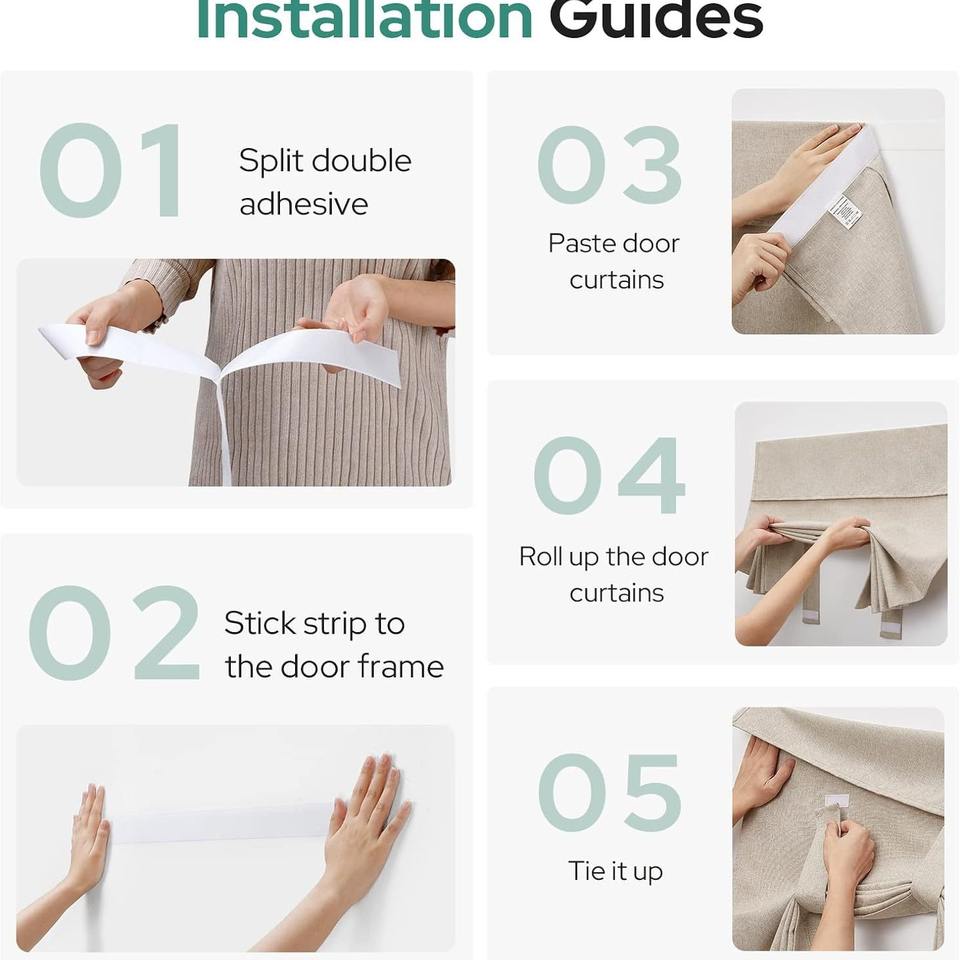 Installation Guides

01
Split double adhesive

02
Stick strip to the door frame

03
Paste door curtains

04
Roll up the door curtains

05
Tie it up