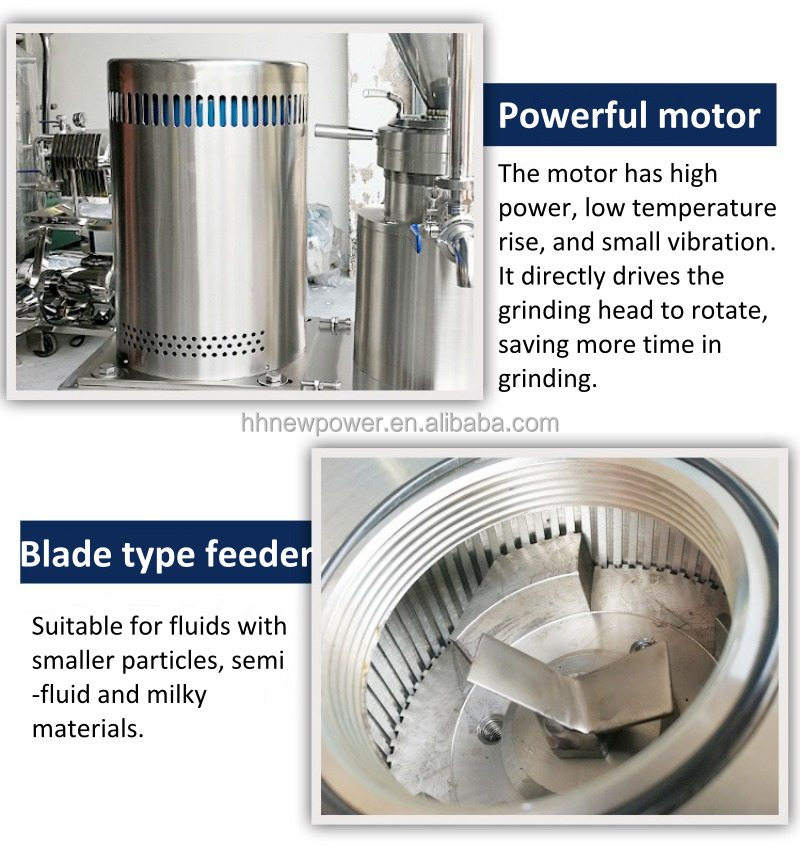 Powerful motor

The motor has high power, low temperature rise, and small vibration. It directly drives the grinding head to rotate, saving more time in grinding.

hhnewpower.en.alibaba.com

Blade type feeder

Suitable for fluids with smaller particles, semi -fluid and milky materials.