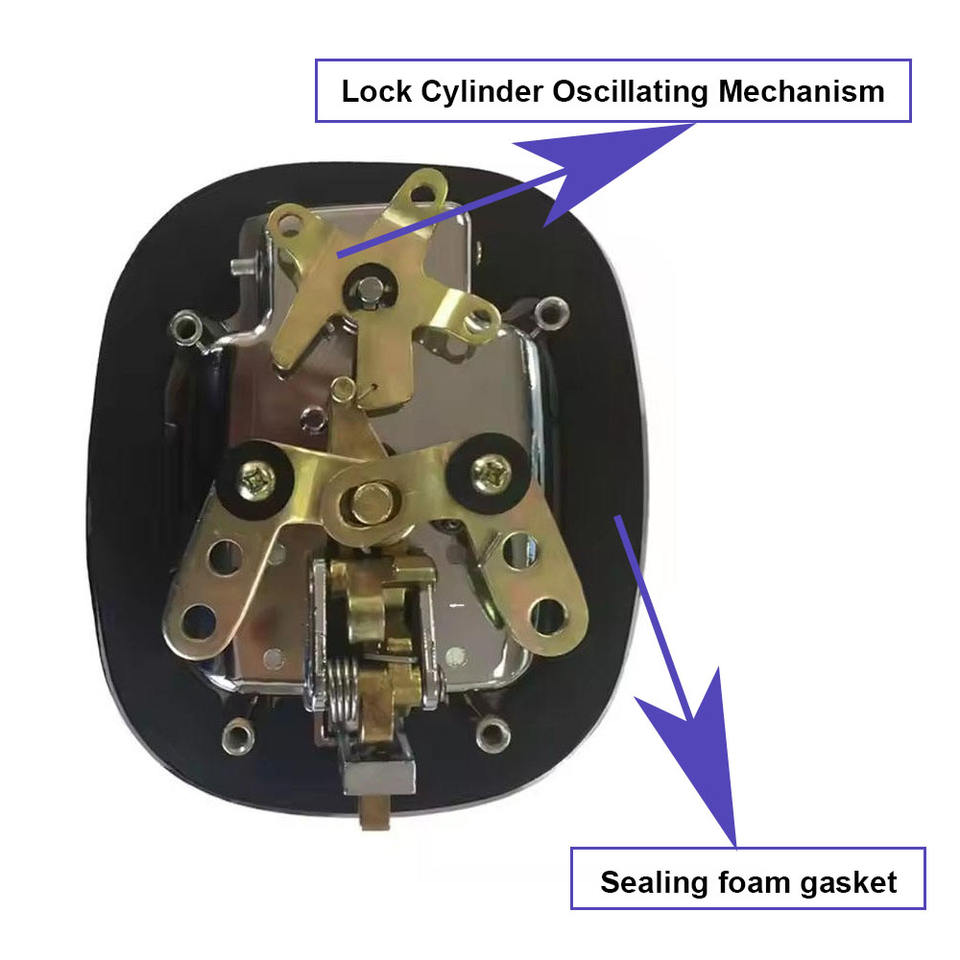 Lock Cylinder Oscillating Mechanism

Sealing foam gasket