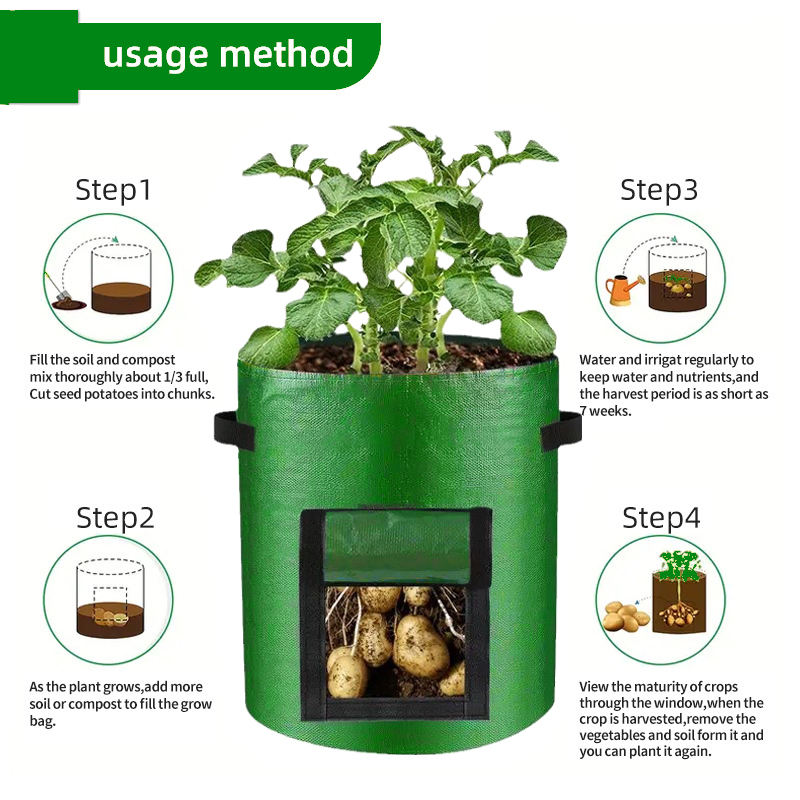 usage method

Step1

Fill the soil and compost mix thoroughly about 1/3 full, Cut seed potatoes into chunks.

Step2

As the plant grows,add more soil or compost to fill the grow bag.

Step3

Water and irrigat regularly to keep water and nutrients,and the harvest period is as short as 7 weeks.

Step4

View the maturity of crops through the window,when the crop is harvested,remove the vegetables and soil form it and you can plant it again.