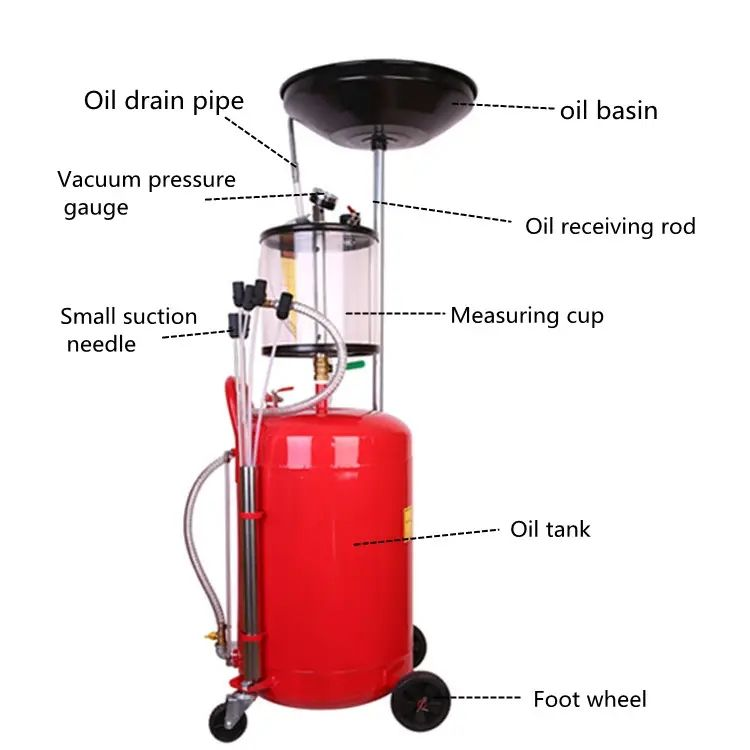 Oil drain pipe

oil basin

Vacuum pressure gauge

Oil receiving rod

Small suction needle

Measuring cup

Oil tank

Foot wheel