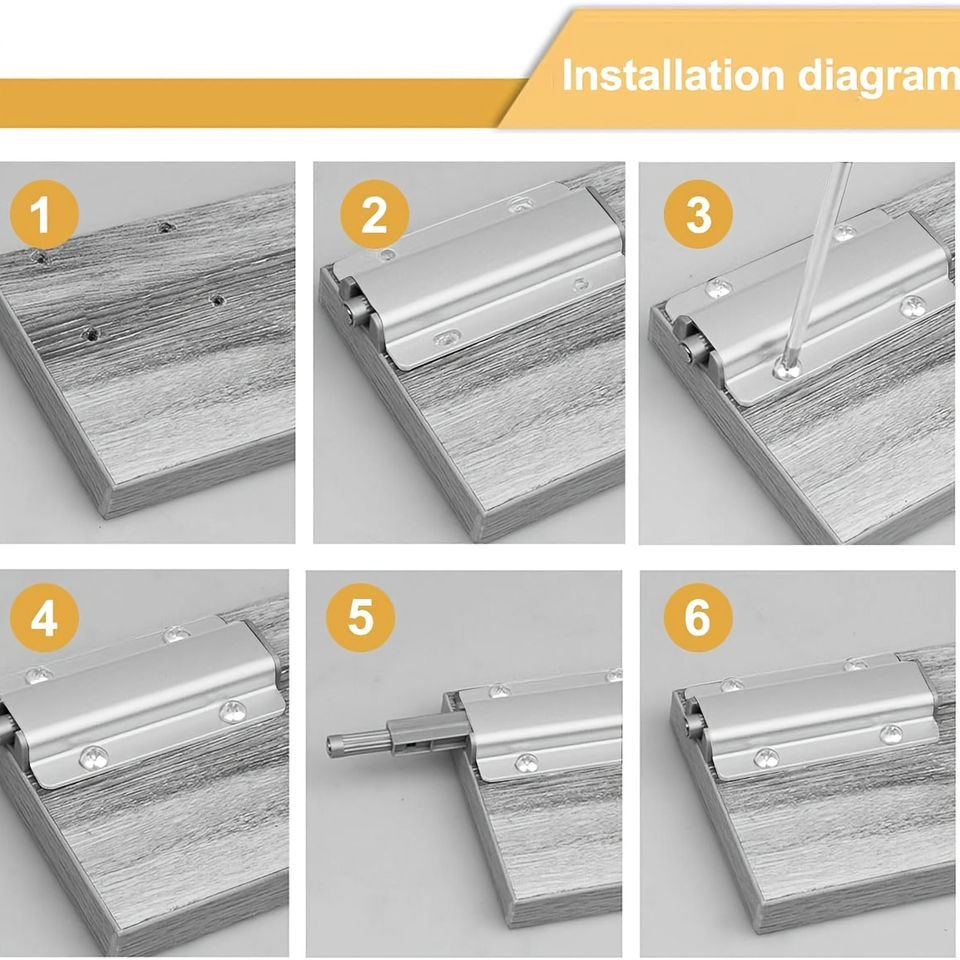 Installation diagram

1

2

3

4

5

6