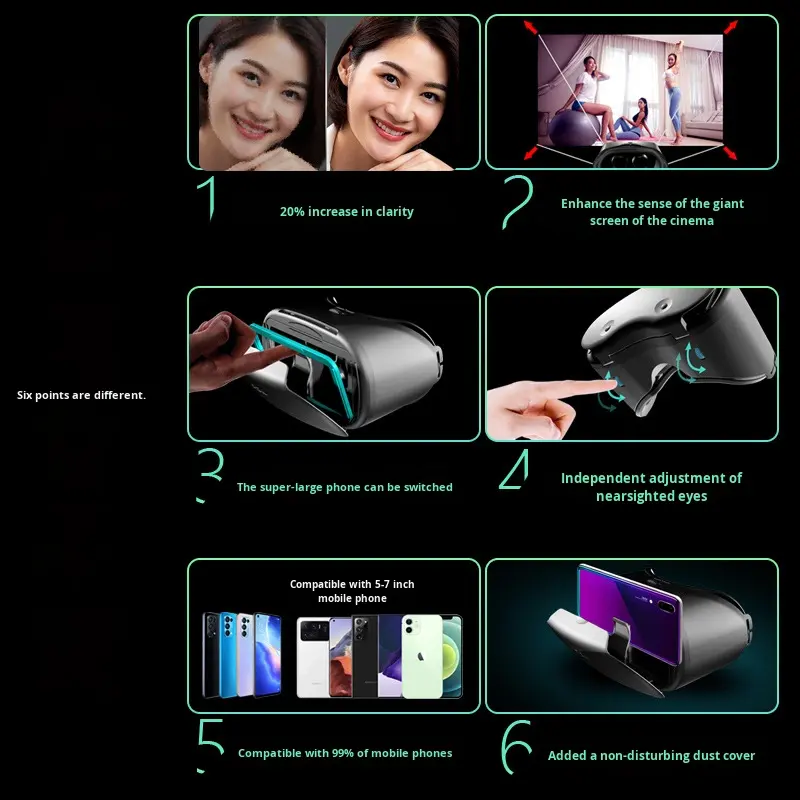 Six points are different.

1 20% increase in clarity

2 Enhance the sense of the giant screen of the cinema

3 The super-large phone can be switched

4 Independent adjustment of nearsighted eyes

Compatible with 5-7 inch mobile phone

5 Compatible with 99% of mobile phones

6 Added a non-disturbing dust cover