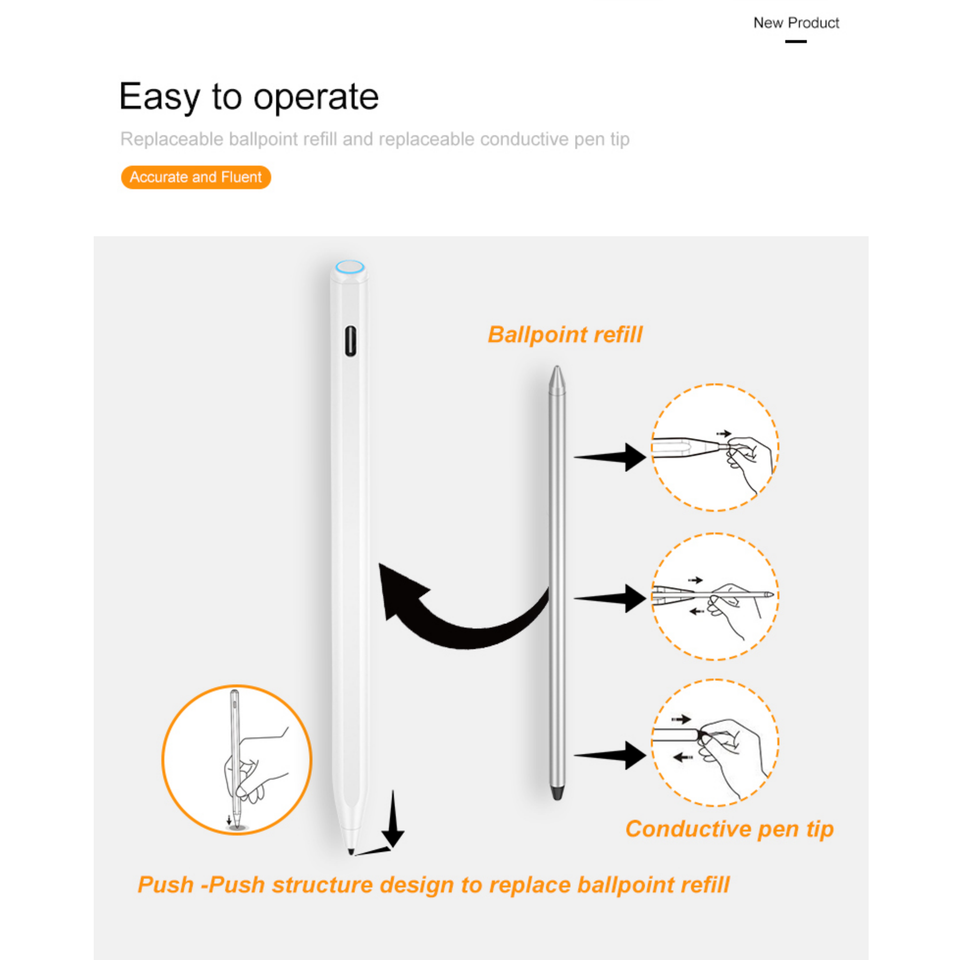 New Product

Easy to operate

Replaceable ballpoint refill and replaceable conductive pen tip

Accurate and Fluent

Ballpoint refill

Conductive pen tip

Push -Push structure design to replace ballpoint refill