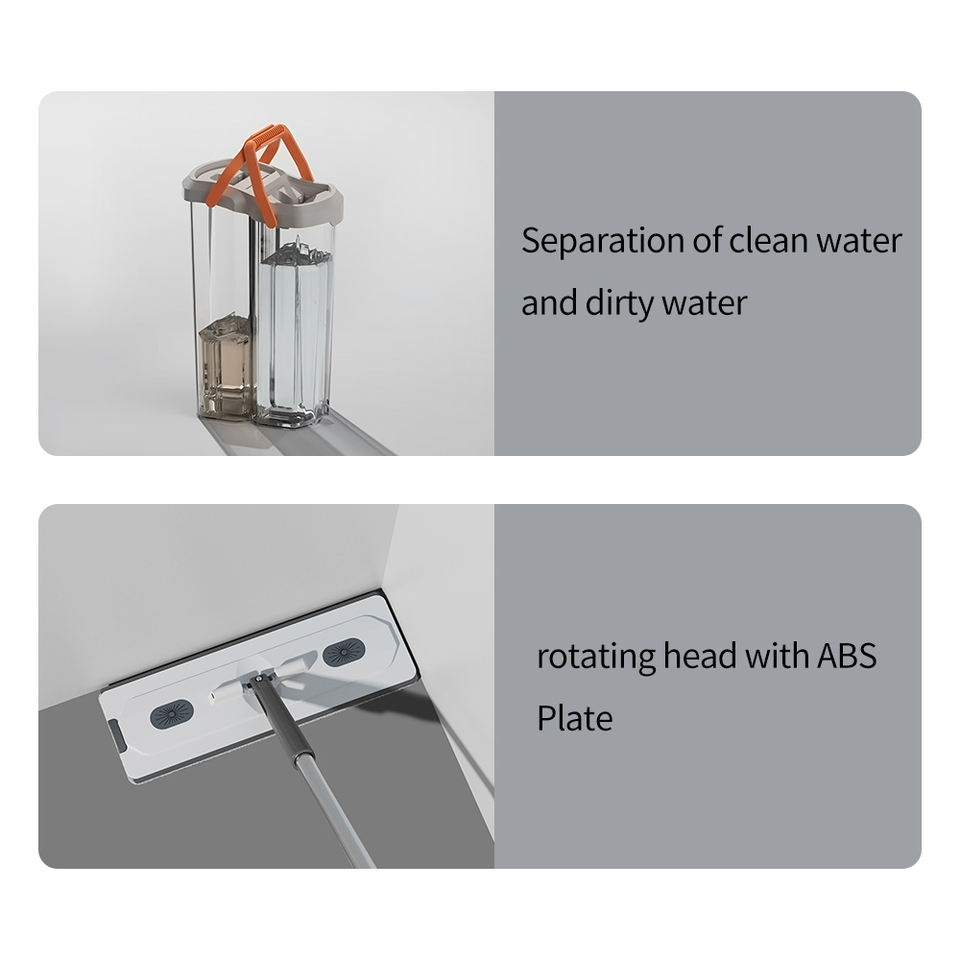 Separation of clean water and dirty water

rotating head with ABS Plate