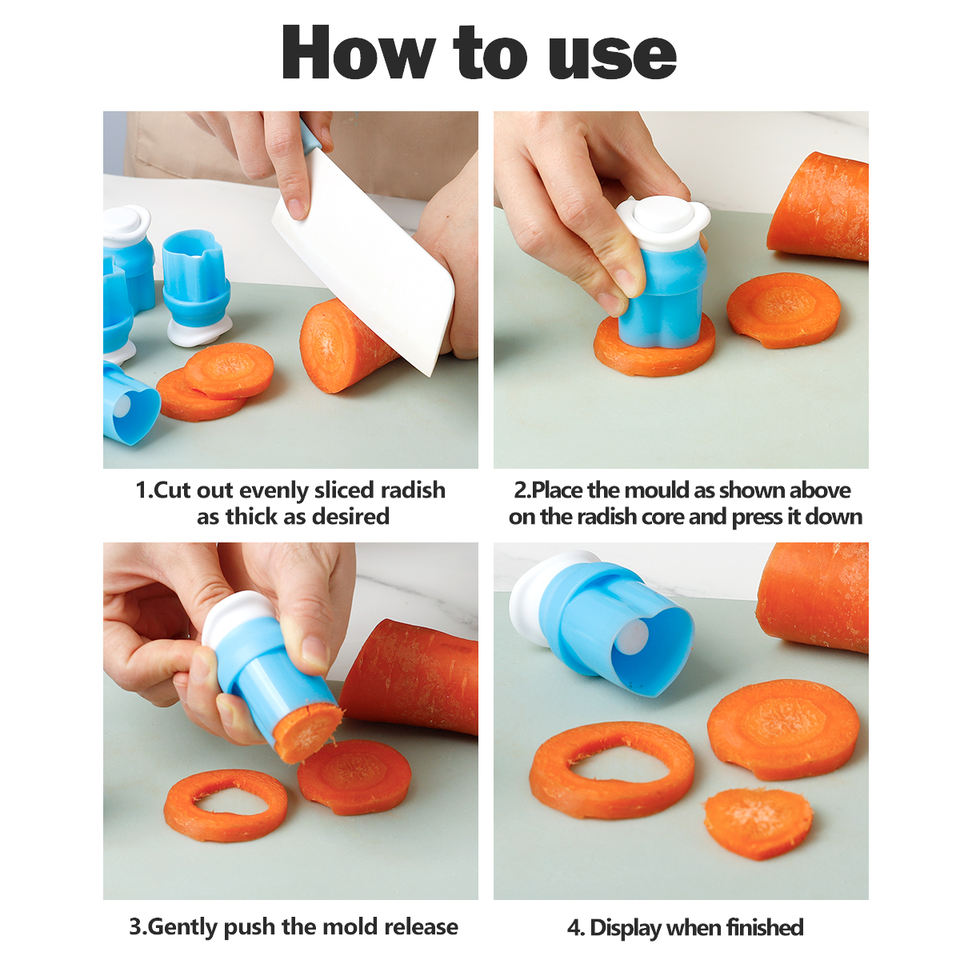 How to use

1.Cut out evenly sliced radish as thick as desired

2.Place the mould as shown above on the radish core and press it down

3.Gently push the mold release

4. Display when finished