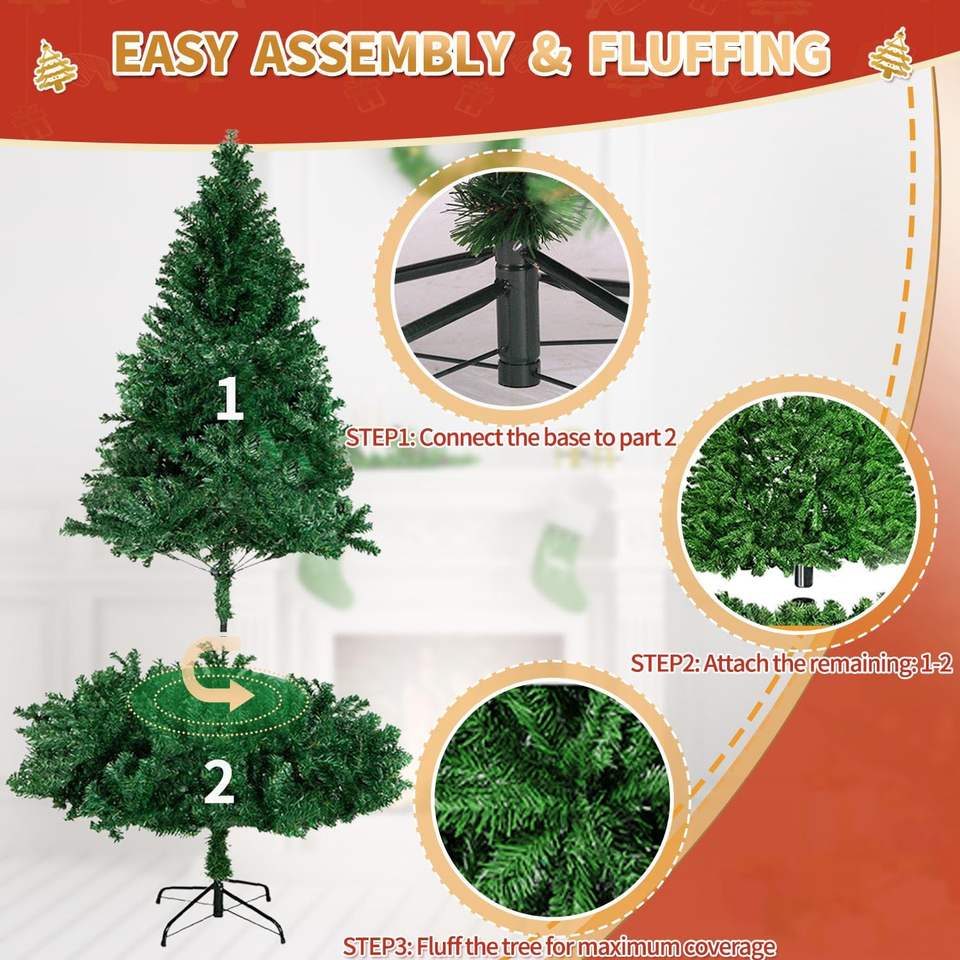 EASY ASSEMBLY & FLUFFING

1

STEP1: Connect the base to part 2

STEP2: Attach the remaining: 1-2

2

STEP3: Fluff the tree for maximum coverage