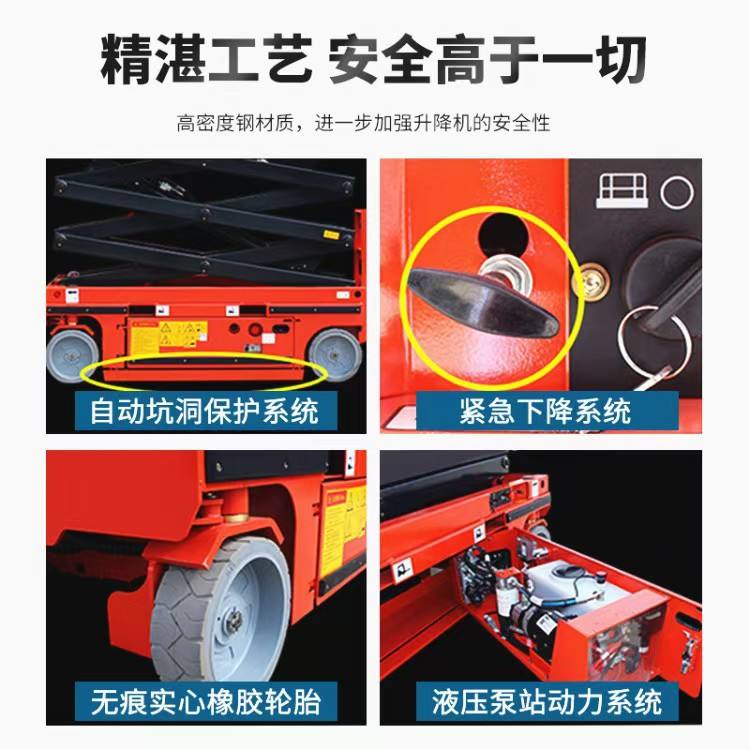 精湛工艺 安全高于一切

高密度钢材质，进一步加强升降机的安全性

自动坑洞保护系统

紧急下降系统

无痕实心橡胶轮胎

液压泵站动力系统