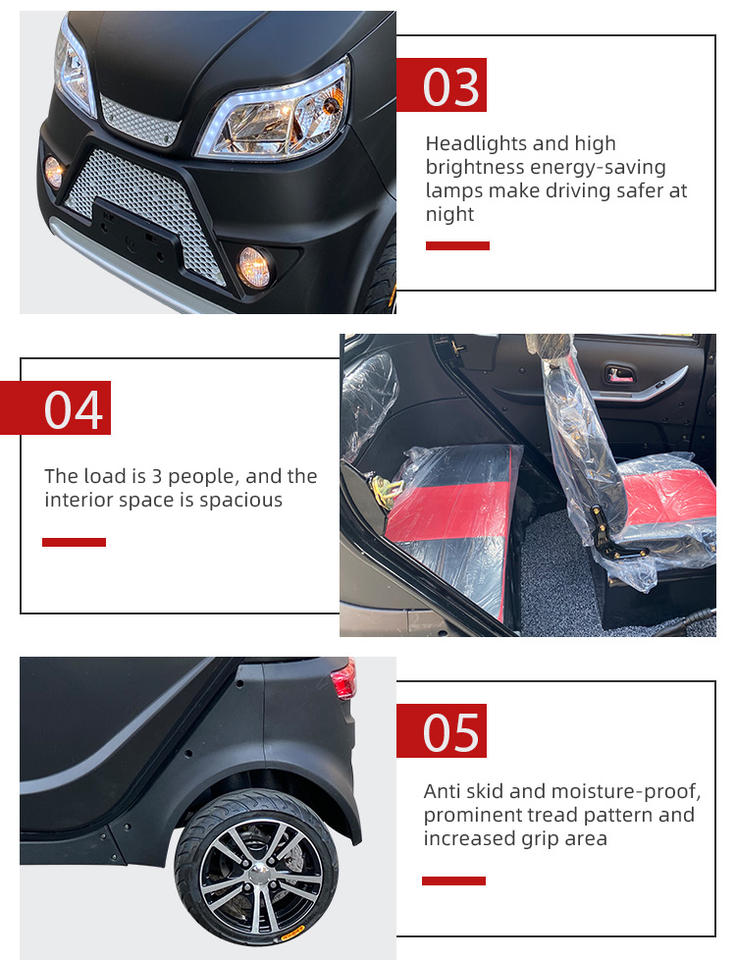 03

Headlights and high brightness energy-saving lamps make driving safer at night

04

The load is 3 people, and the interior space is spacious

05

Anti skid and moisture-proof, prominent tread pattern and increased grip area