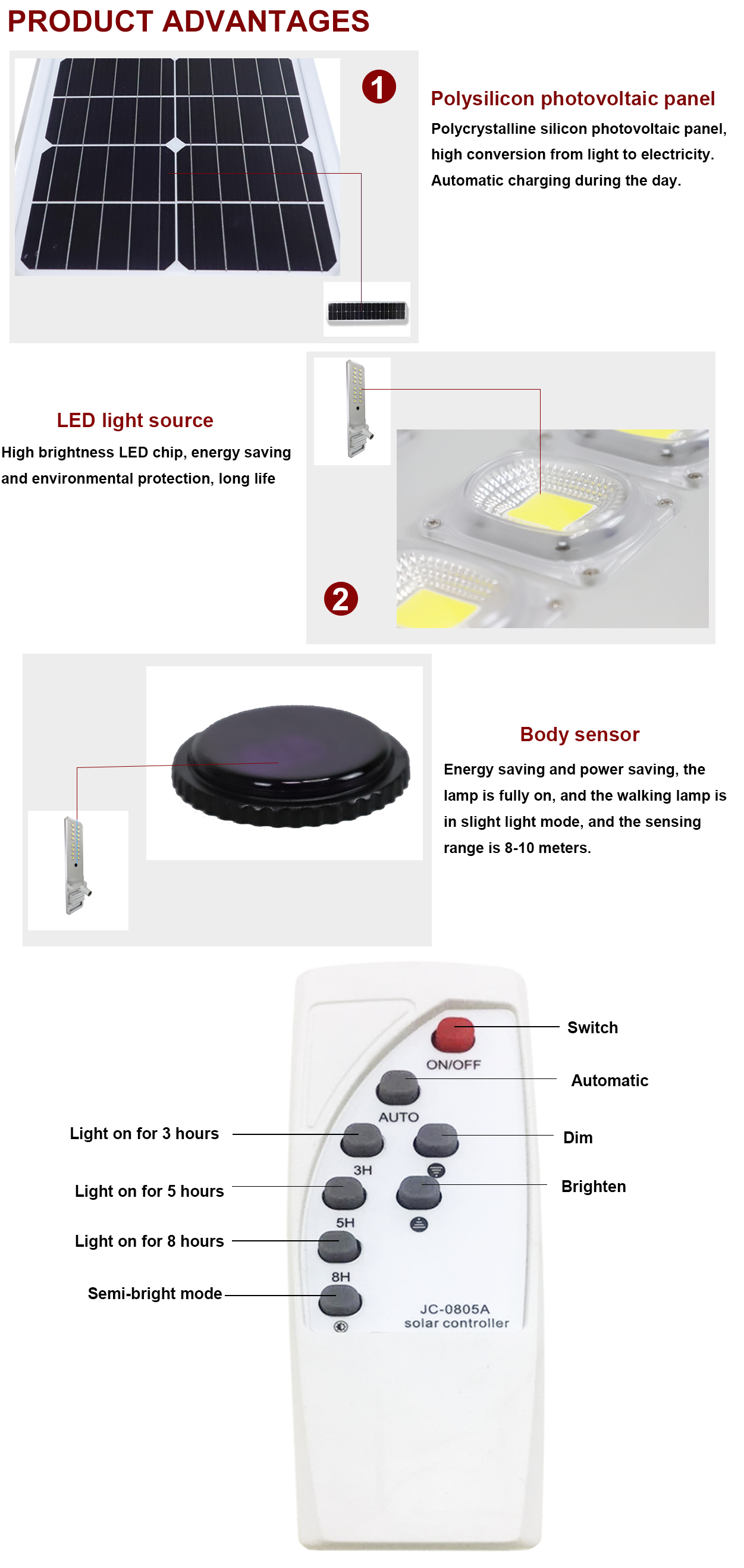 PRODUCT ADVANTAGES

1

Polysilicon photovoltaic panel

Polycrystalline silicon photovoltaic panel, high conversion from light to electricity. Automatic charging during the day.

LED light source

High brightness LED chip, energy saving and environmental protection, long life

2

Body sensor

Energy saving and power saving, the lamp is fully on, and the walking lamp is in slight light mode, and the sensing range is 8-10 meters.

Switch

ON/OFF

Automatic

AUTO

Light on for 3 hours

Dim

3H

Light on for 5 hours

Brighten

5H

Light on for 8 hours

8H

Semi-bright mode

JC-0805A
solar controller