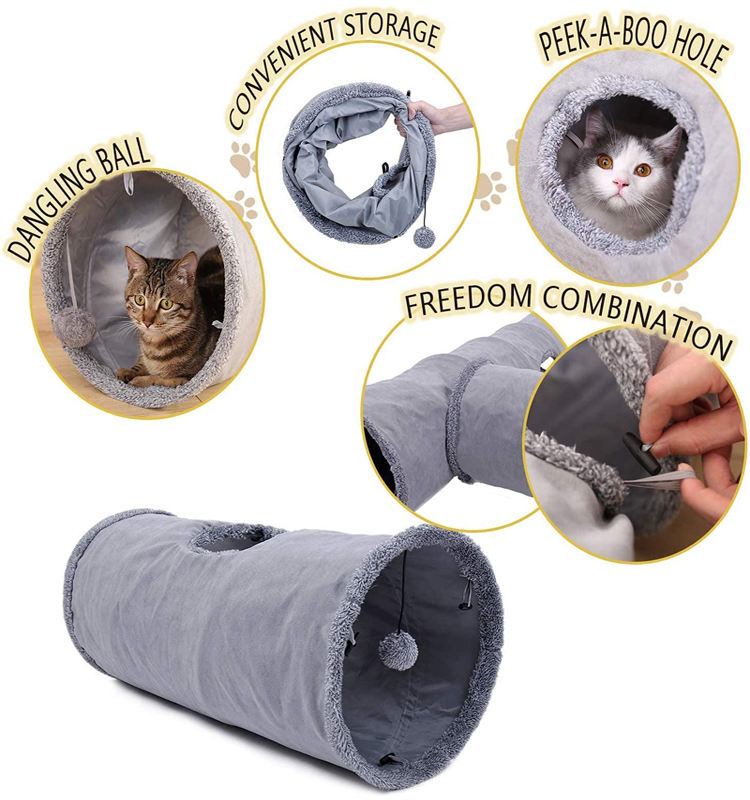 DANGLING BALL

CONVENIENT STORAGE

PEEK-A-BOO HOLE

FREEDOM COMBINATION