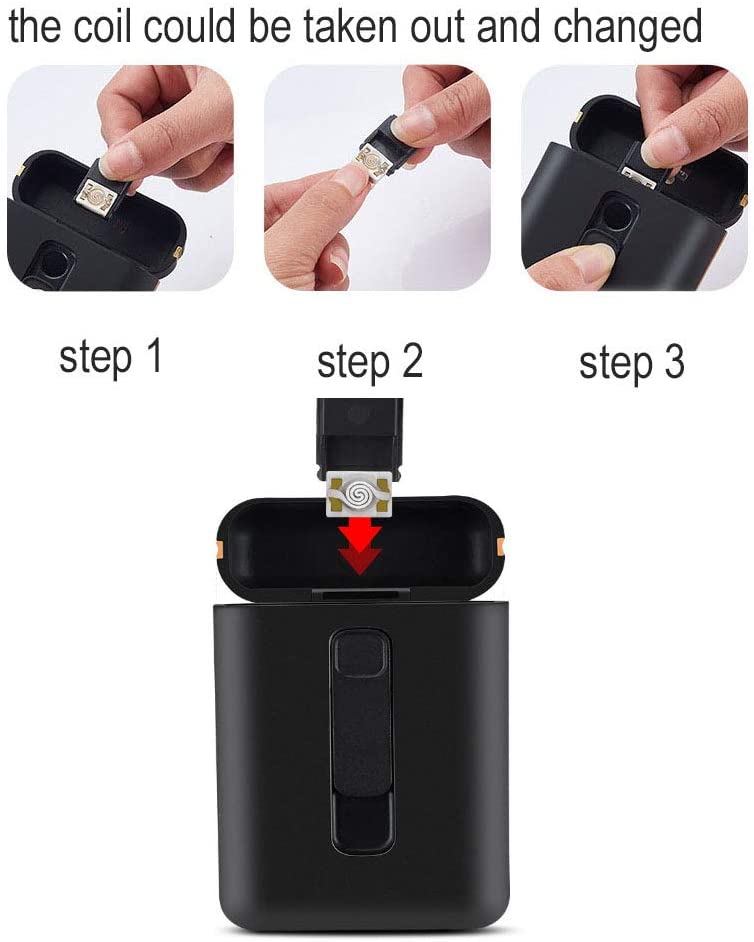 the coil could be taken out and changed

step 1

step 2

step 3