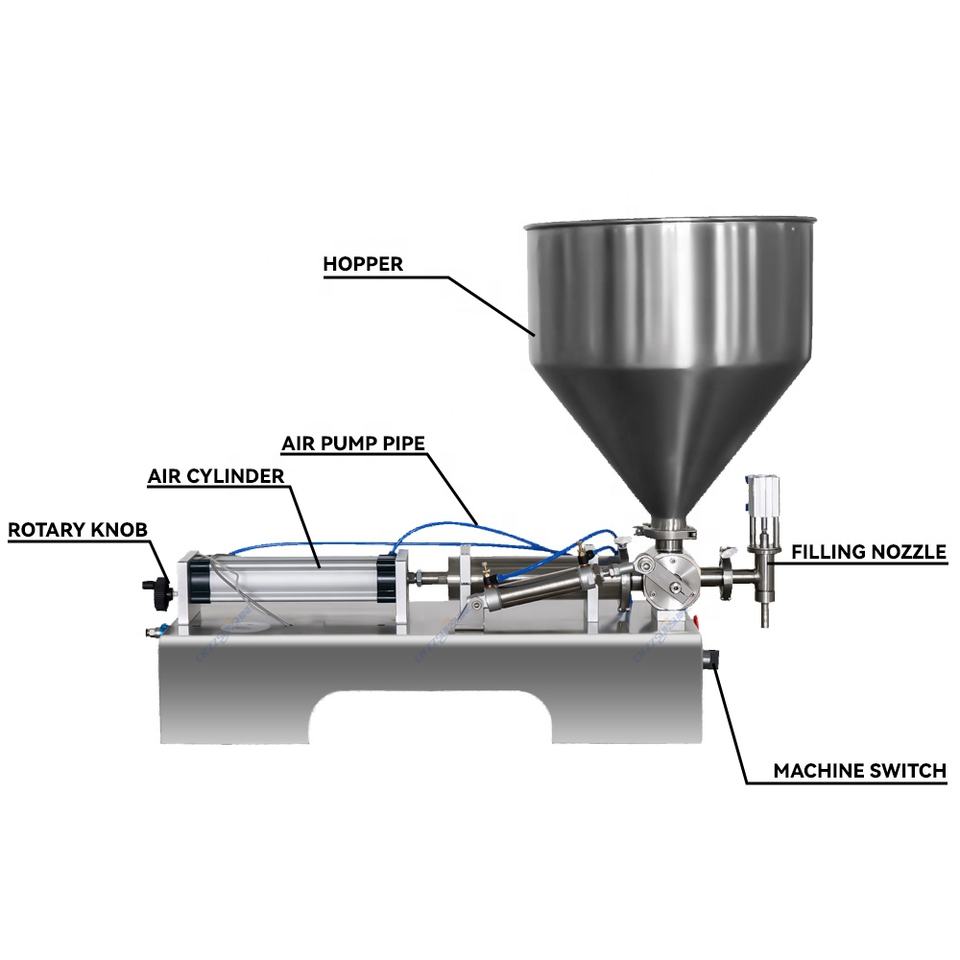 HOPPER

AIR PUMP PIPE

AIR CYLINDER

ROTARY KNOB

FILLING NOZZLE

MACHINE SWITCH