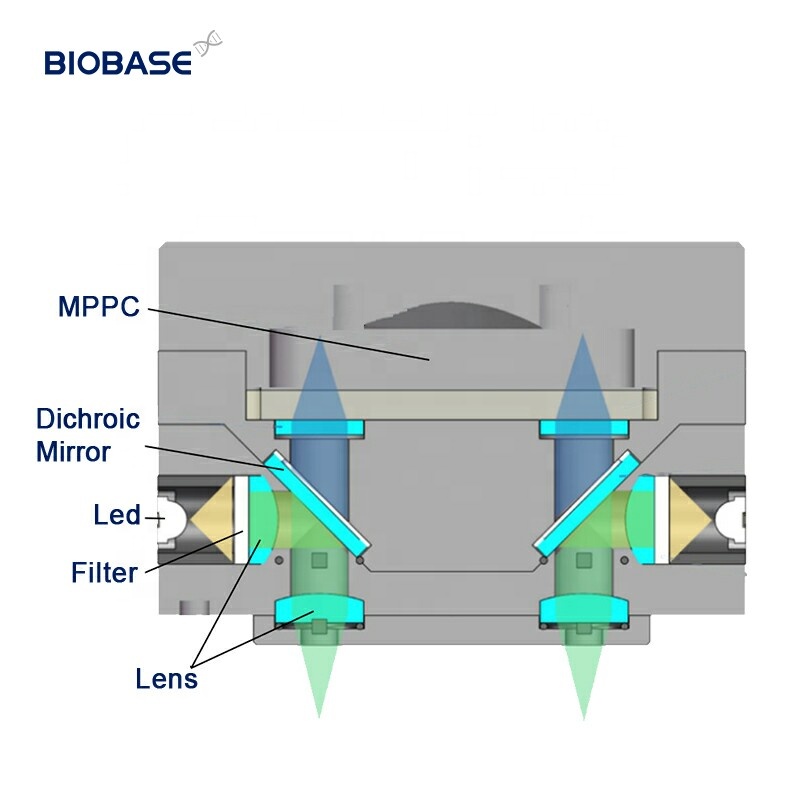 BIOBASE

MPPC

Dichroic Mirror

Led

Filter

Lens