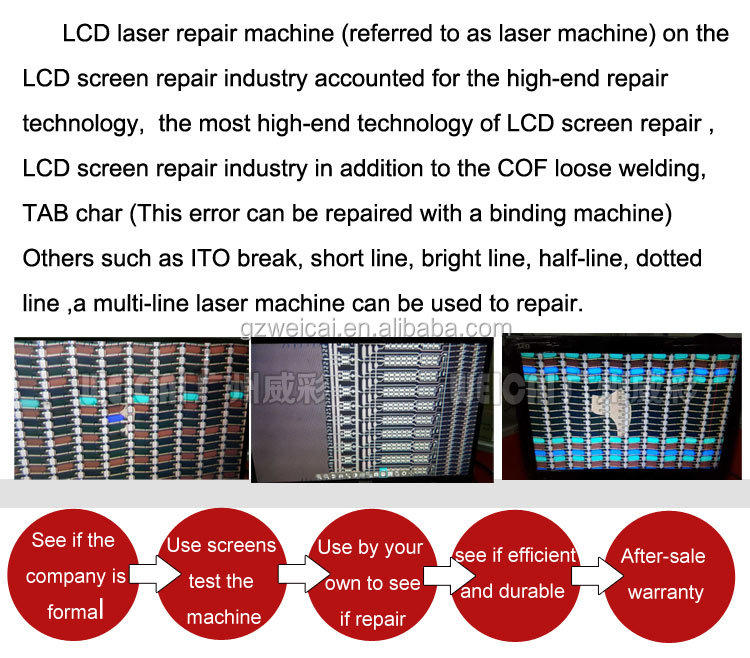 LCD laser repair machine (referred to as laser machine) on the LCD screen repair industry accounted for the high-end repair technology, the most high-end technology of LCD screen repair , LCD screen repair industry in addition to the COF loose welding, TAB char (This error can be repaired with a binding machine) Others such as ITO break, short line, bright line, half-line, dotted line ,a multi-line laser machine can be used to repair.

gzweicai.en.alibaba.com

WEICAI 广州威采 WEICAI

See if the company is formal

Use screens test the machine

Use by your own to see if repair

see if efficient and durable

After-sale warranty