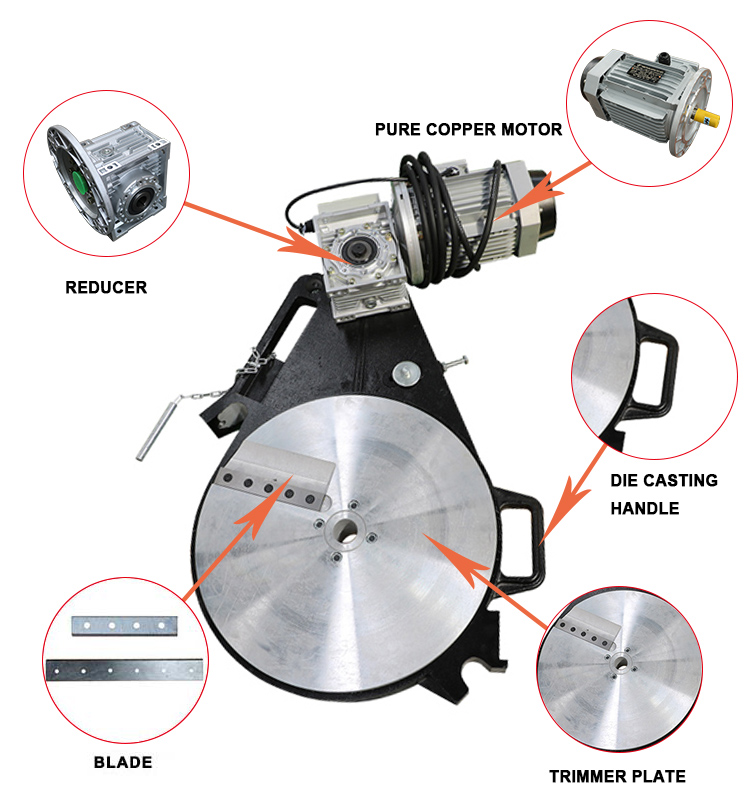 PURE COPPER MOTOR

REDUCER

DIE CASTING HANDLE

BLADE

TRIMMER PLATE