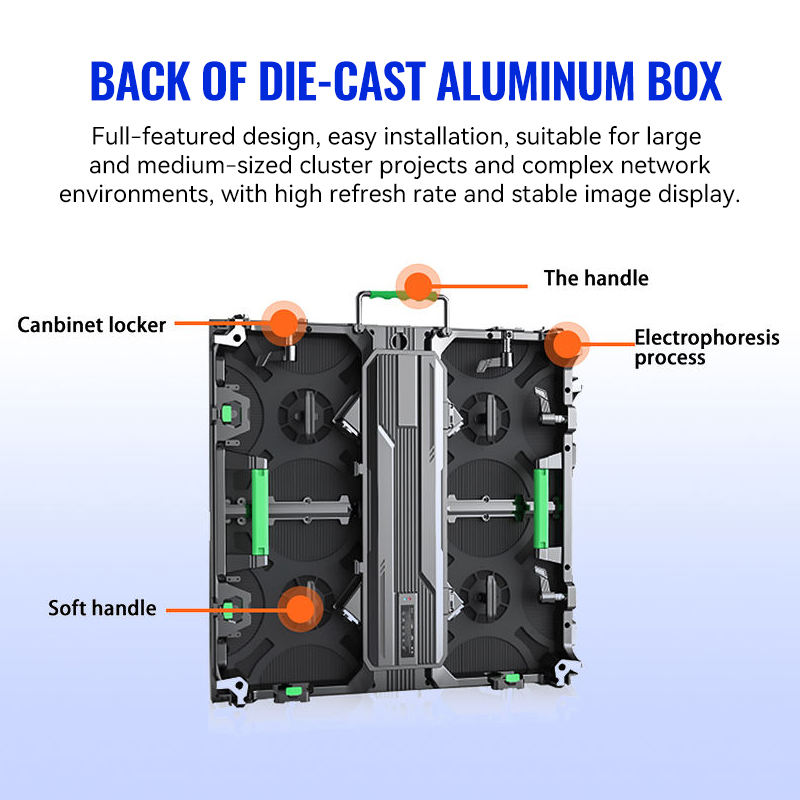 BACK OF DIE-CAST ALUMINUM BOX

Full-featured design, easy installation, suitable for large and medium-sized cluster projects and complex network environments, with high refresh rate and stable image display.

The handle

Canbinet locker

Electrophoresis process

Soft handle