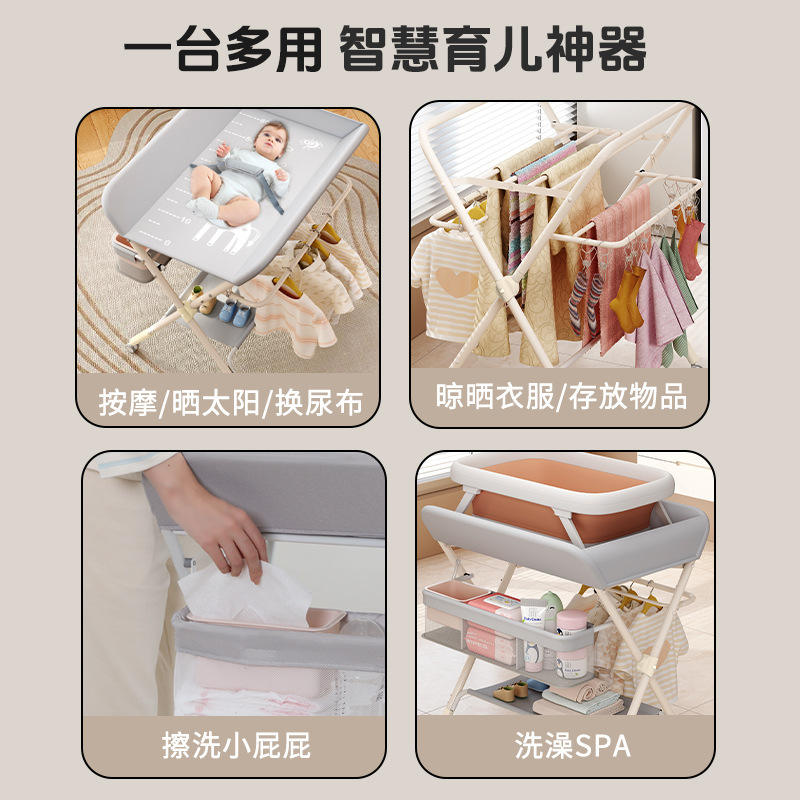 一台多用 智慧育儿神器

按摩/晒太阳/换尿布

晾晒衣服/存放物品

擦洗小屁屁

洗澡SPA