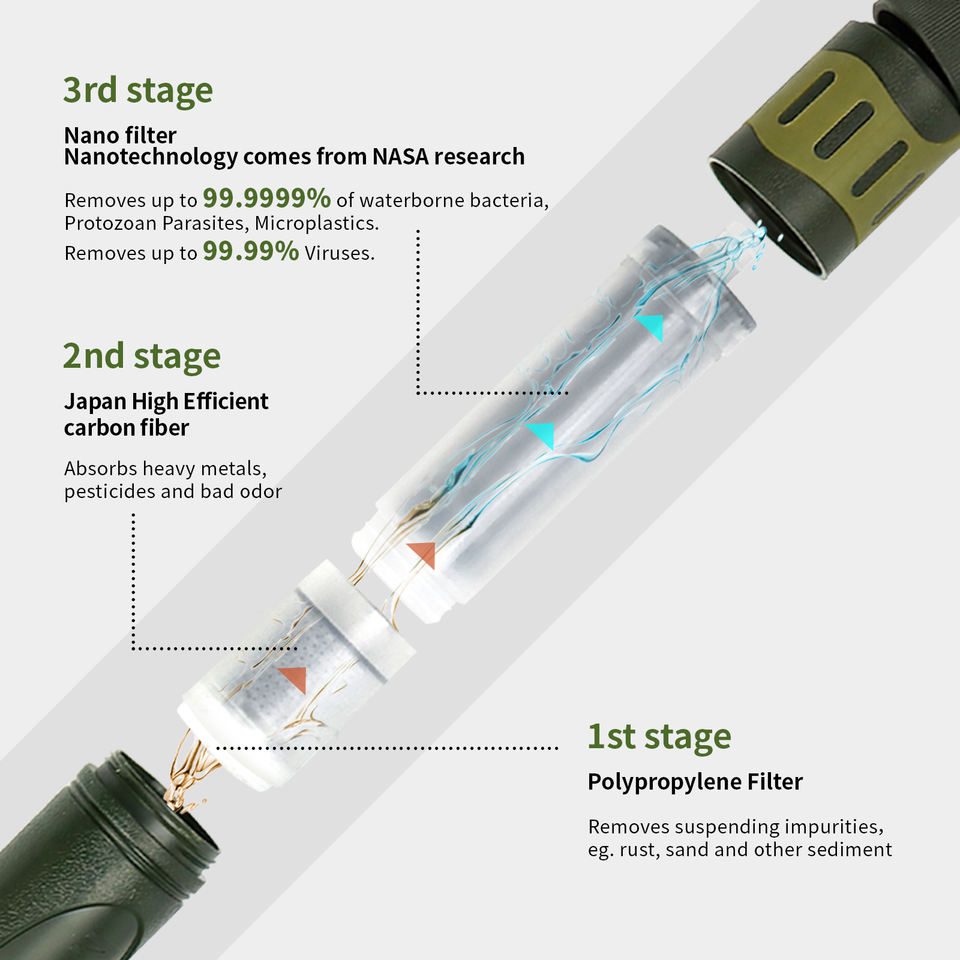 3rd stage

Nano filter
Nanotechnology comes from NASA research

Removes up to 99.9999% of waterborne bacteria, Protozoan Parasites, Microplastics.
Removes up to 99.99% Viruses.

2nd stage

Japan High Efficient carbon fiber

Absorbs heavy metals, pesticides and bad odor

1st stage

Polypropylene Filter

Removes suspending impurities, eg. rust, sand and other sediment