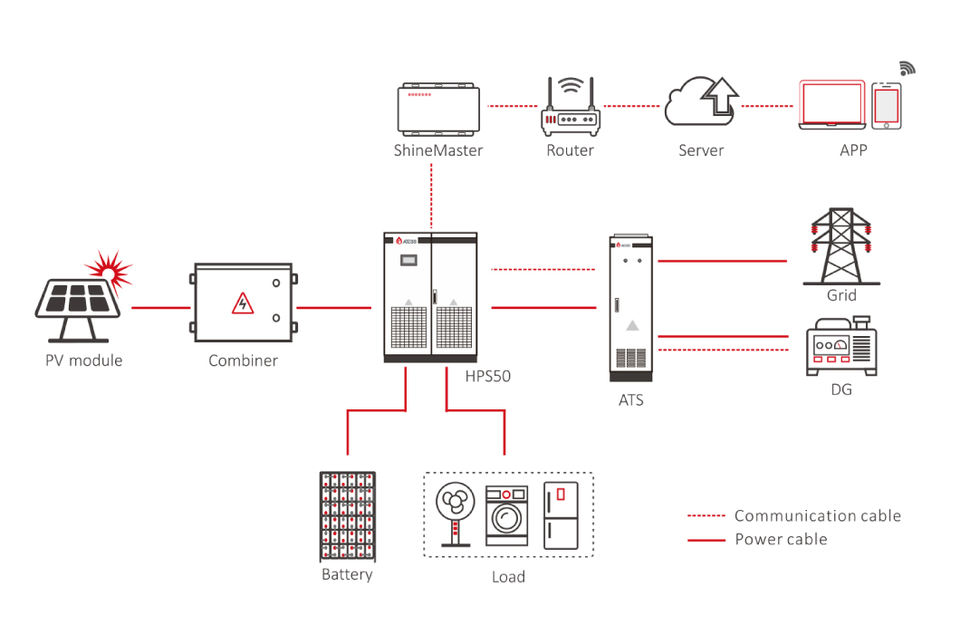 ShineMaster
Router
Server
APP
PV module
Combiner
HPS50
ATS
Grid
DG
Battery
Load
Communication cable
Power cable