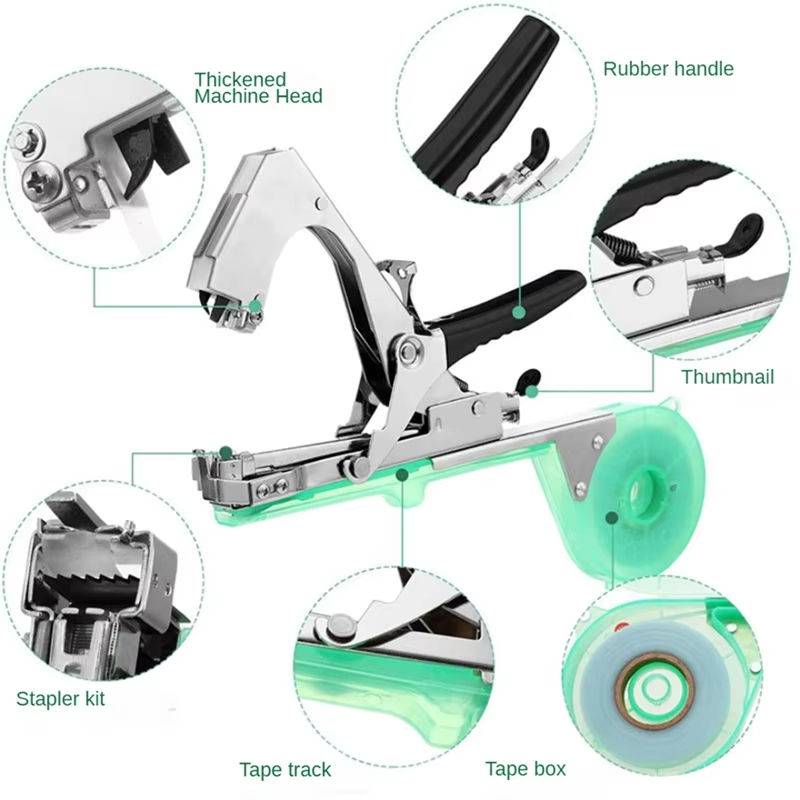 Thickened Machine Head

Rubber handle

Thumbnail

Stapler kit

Tape track

Tape box