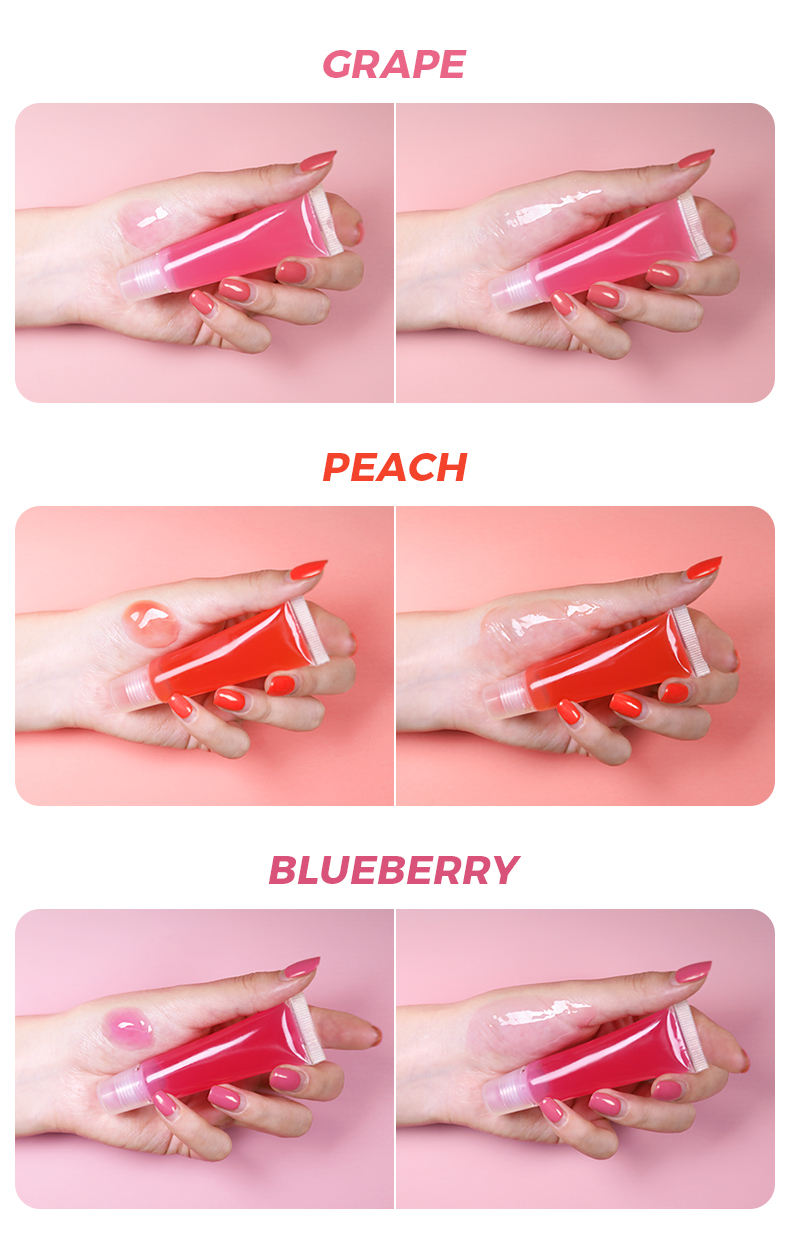 GRAPE

PEACH

BLUEBERRY