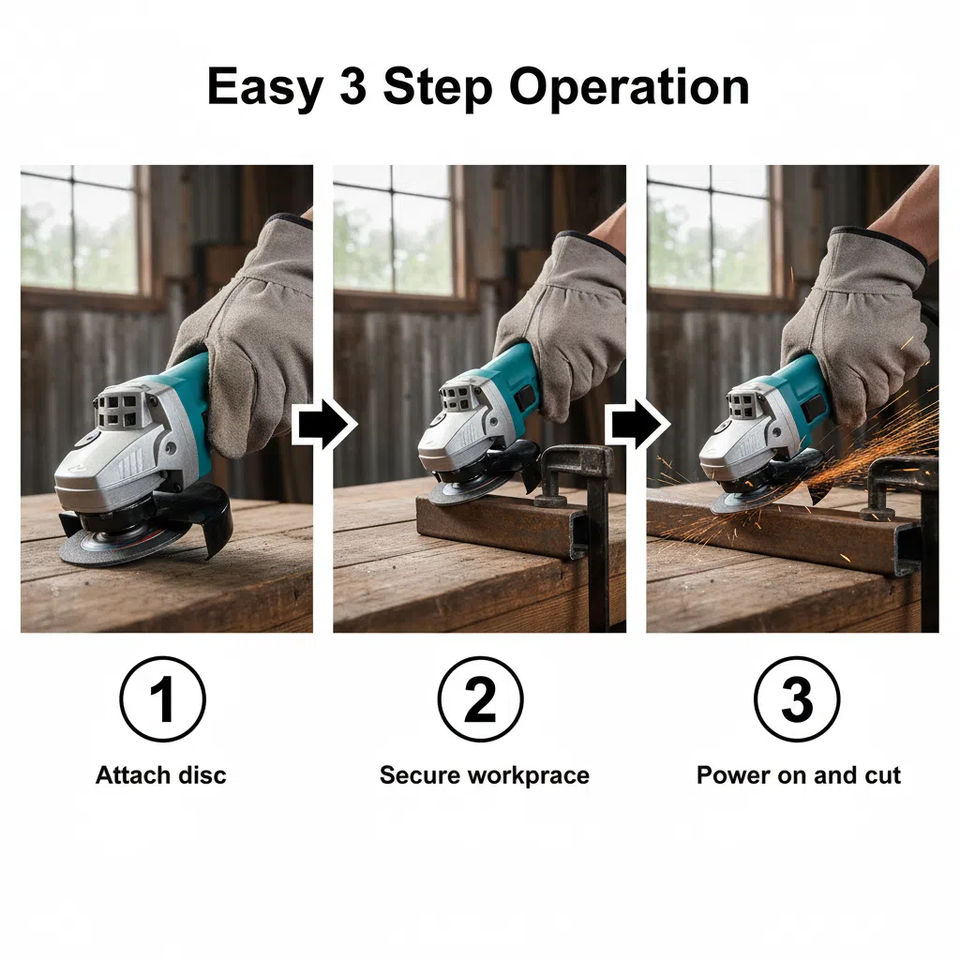 Easy 3 Step Operation

1
Attach disc

2
Secure workprace

3
Power on and cut