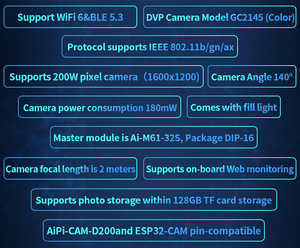 Support WiFi 6&BLE 5.3

DVP Camera Model GC2145 (Color)

Protocol supports IEEE 802.11b/gn/ax

Supports 200W pixel camera （1600x1200)

Camera Angle 140°

Camera power consumption 180mW

Comes with fill light

Master module is Ai-M61-32S, Package DIP-16

Camera focal length is 2 meters

Supports on-board Web monitoring

Supports photo storage within 128GB TF card storage

AiPi-CAM-D200and ESP32-CAM pin-compatible