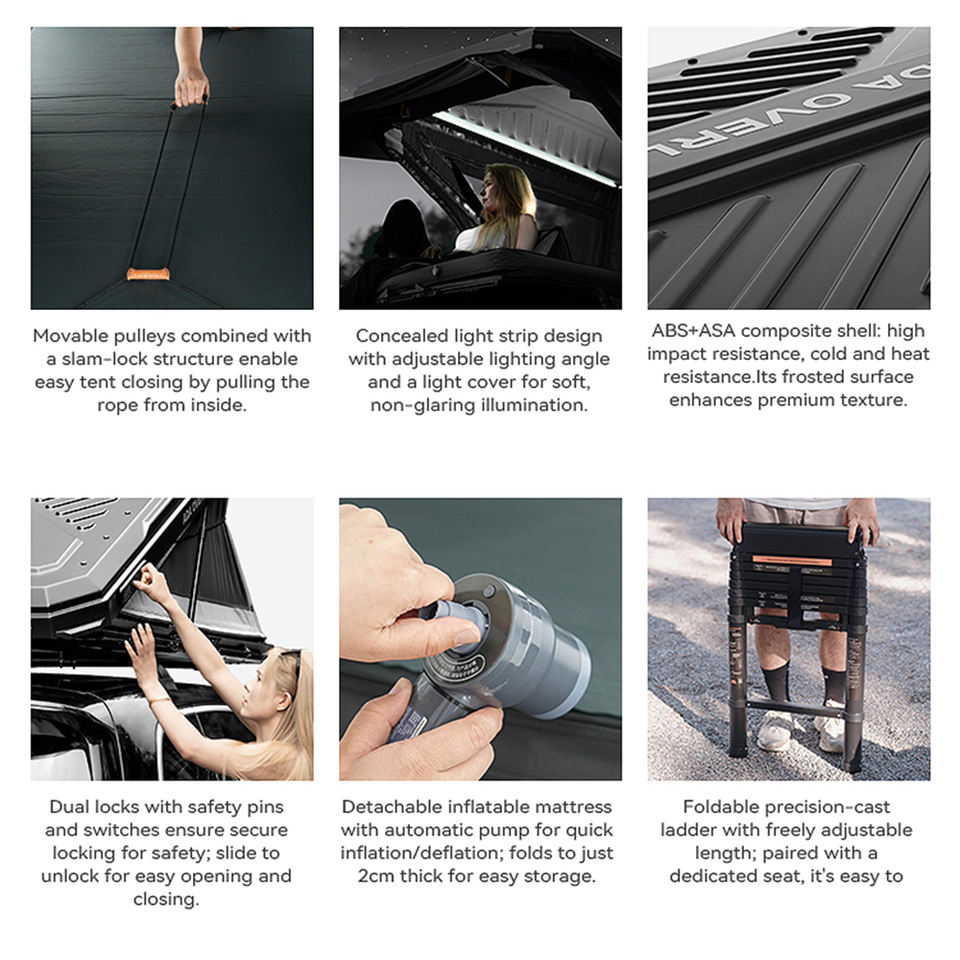 Movable pulleys combined with a slam-lock structure enable easy tent closing by pulling the rope from inside.

Concealed light strip design with adjustable lighting angle and a light cover for soft, non-glaring illumination.

ABS+ASA composite shell: high impact resistance, cold and heat resistance.Its frosted surface enhances premium texture.

Dual locks with safety pins and switches ensure secure locking for safety; slide to unlock for easy opening and closing.

Detachable inflatable mattress with automatic pump for quick inflation/deflation; folds to just 2cm thick for easy storage.

Foldable precision-cast ladder with freely adjustable length; paired with a dedicated seat, it's easy to