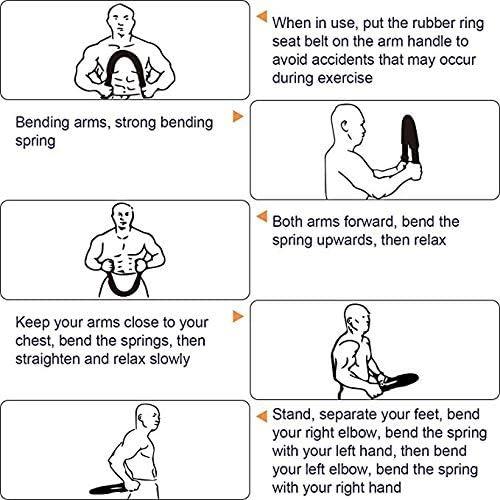 When in use, put the rubber ring seat belt on the arm handle to avoid accidents that may occur during exercise

Bending arms, strong bending spring

Both arms forward, bend the spring upwards, then relax

Keep your arms close to your chest, bend the springs, then straighten and relax slowly

Stand, separate your feet, bend your right elbow, bend the spring with your left hand, then bend your left elbow, bend the spring with your right hand