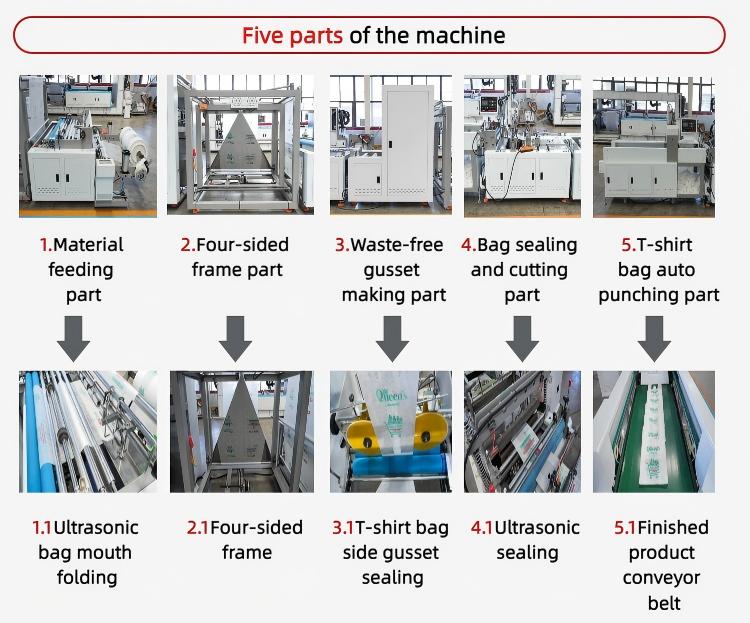 Five parts of the machine

1.Material feeding part

2.Four-sided frame part

3.Waste-free gusset making part

4.Bag sealing and cutting part

5.T-shirt bag auto punching part

1.1Ultrasonic bag mouth folding

2.1Four-sided frame

3.1T-shirt bag side gusset sealing

4.1Ultrasonic sealing

5.1Finished product conveyor belt